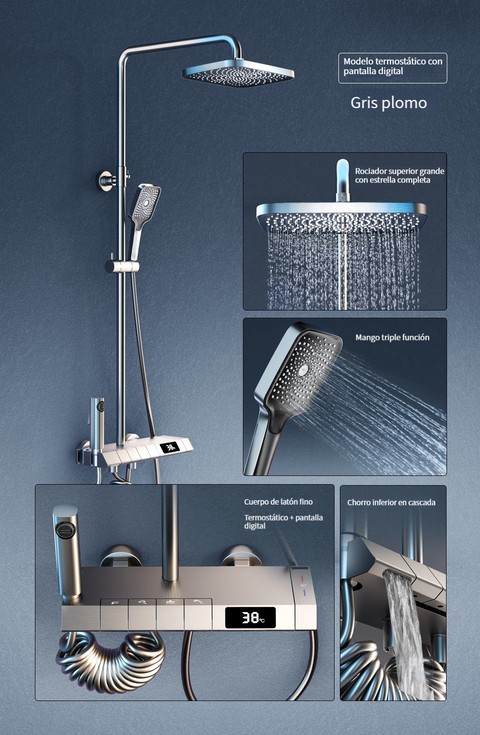 Modelo termostático con pantalla digital

Gris plomo

Rociador superior grande con estrella completa

Mango triple función

38

Cuerpo de latón fino

Termostático + pantalla digital

38℃

Chorro inferior en cascada