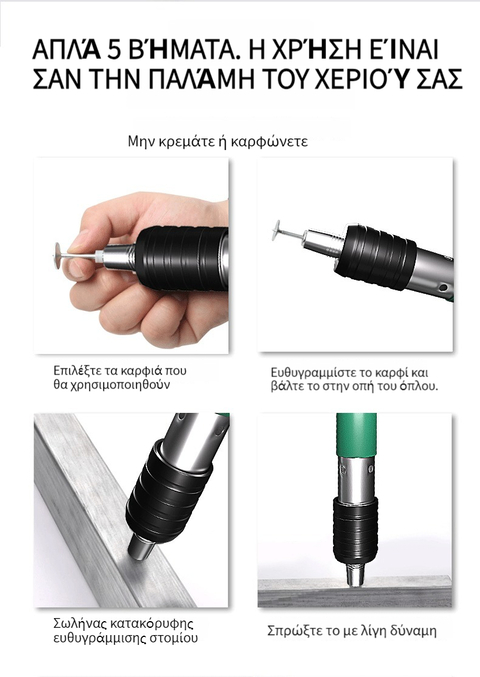 ΑΠΛΆ 5 ΒΉΜΑΤΑ. Η ΧΡΉΣΗ ΕΊΝΑΙ ΣΑΝ ΤΗΝ ΠΑΛΆΜΗ ΤΟΥ ΧΕΡΙΟΎ ΣΑΣ

Μην κρεμάτε ή καρφώνετε

Επιλέξτε τα καρφιά που θα χρησιμοποιηθούν

Ευθυγραμμίστε το καρφί και βάλτε το στην οπή του όπλου.

Σωλήνας κατακόρυφης ευθυγράμμισης στομίου

Σπρώξτε το με λίγη δύναμη