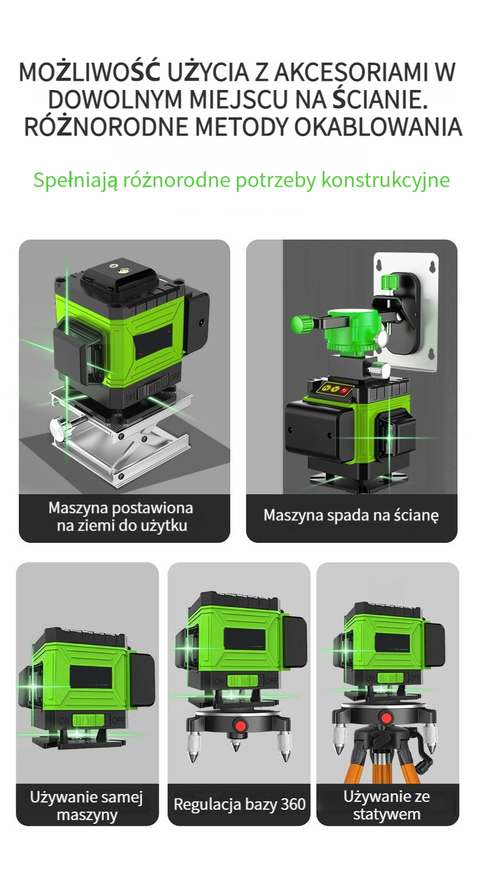 MOŻLIWOŚĆ UŻYCIA Z AKCESORIAMI W DOWOLNYM MIEJSCU NA ŚCIANIE. RÓŻNORODNE METODY OKABLOWANIA

Spełniają różnorodne potrzeby konstrukcyjne

Maszyna postawiona na ziemi do użytku

Maszyna spada na ścianę

Używanie samej maszyny

Regulacja bazy 360

Używanie ze statywem