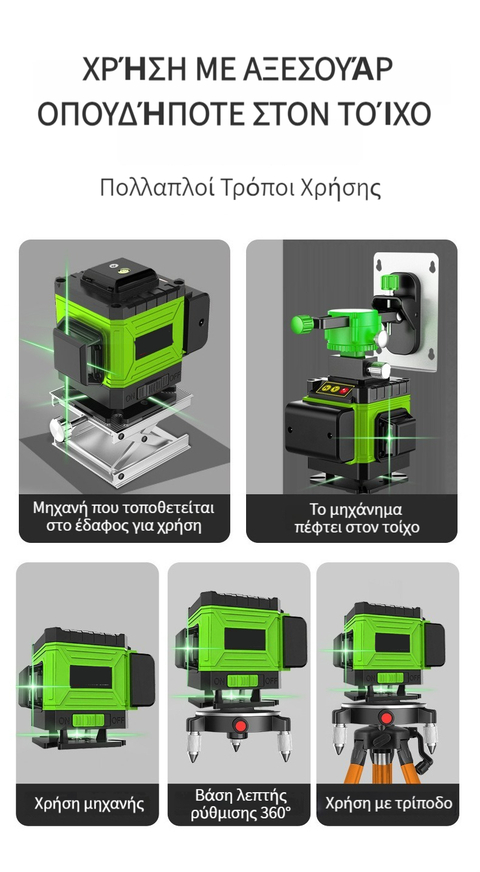 ΧΡΉΣΗ ΜΕ ΑΞΕΣΟΥΆΡ
ΟΠΟΥΔΉΠΟΤΕ ΣΤΟΝ ΤΟΊΧΟ

Πολλαπλοί Τρόποι Χρήσης

Μηχανή που τοποθετείται στο έδαφος για χρήση

Το μηχάνημα πέφτει στον τοίχο

Χρήση μηχανής

Βάση λεπτής ρύθμισης 360°

Χρήση με τρίποδο