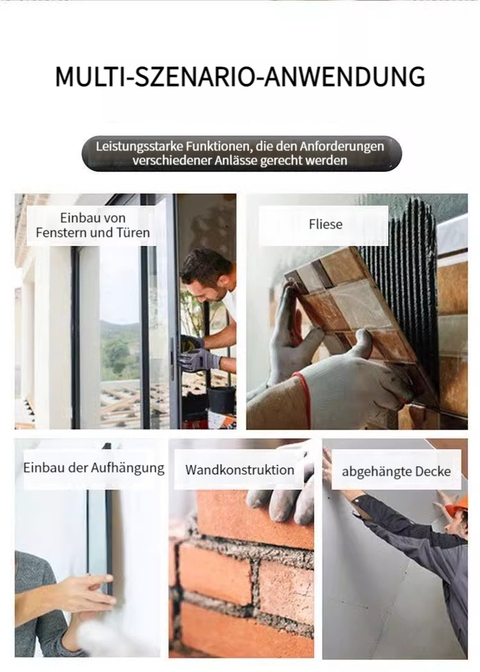 MULTI-SZENARIO-ANWENDUNG

Leistungsstarke Funktionen, die den Anforderungen verschiedener Anlässe gerecht werden

Einbau von Fenstern und Türen

Fliese

Einbau der Aufhängung

Wandkonstruktion

abgehängte Decke