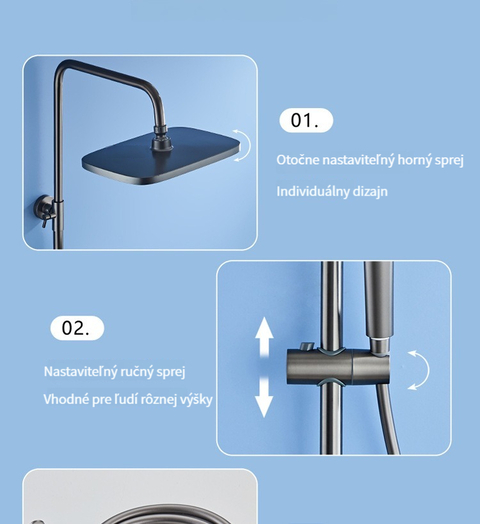 01.

Otočne nastaviteľný horný sprej

Individuálny dizajn

02.

Nastaviteľný ručný sprej

Vhodné pre ľudí rôznej výšky