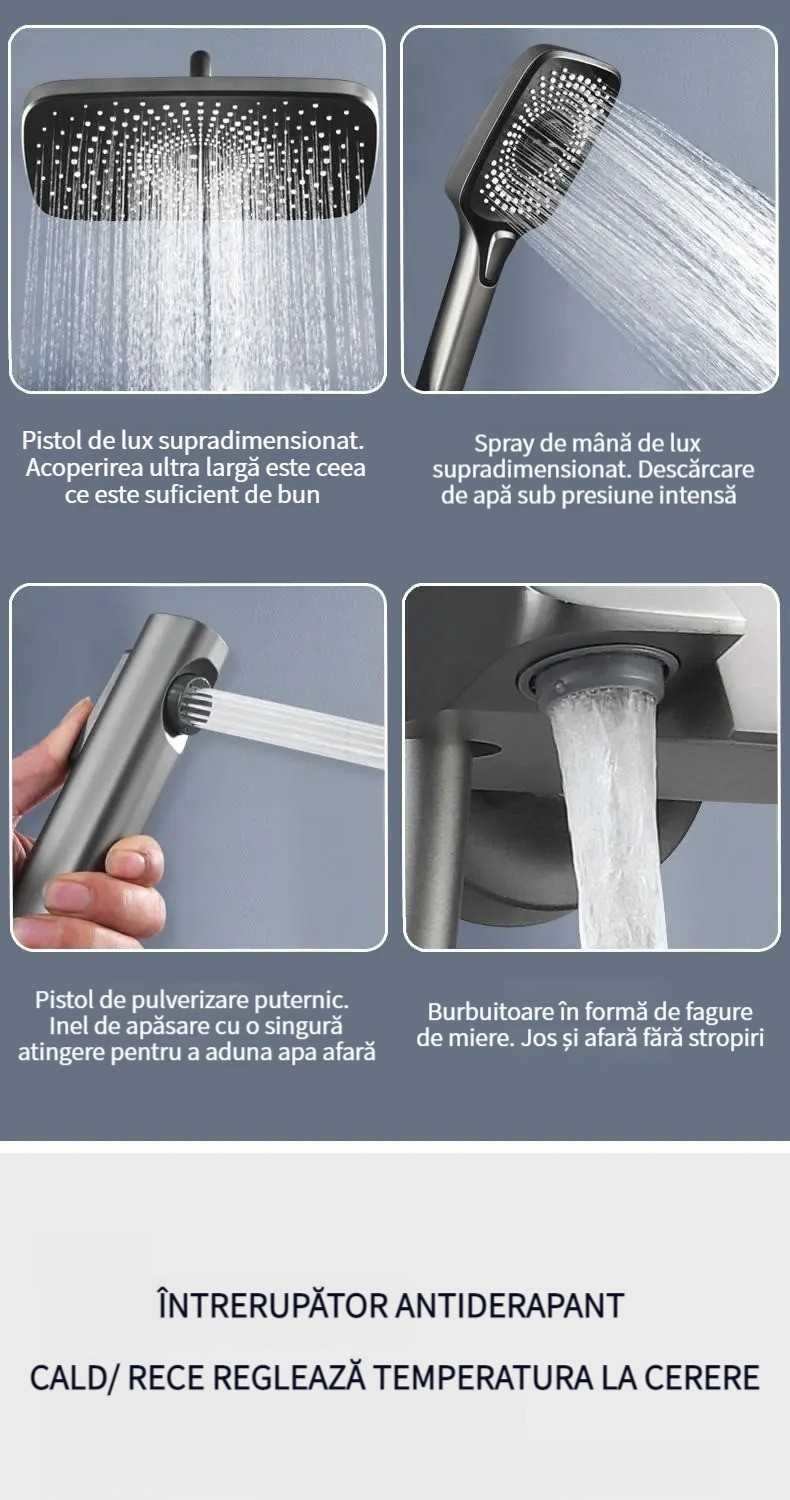 Pistol de lux supradimensionat. Acoperirea ultra largă este ceea ce este suficient de bun

Spray de mână de lux supradimensionat. Descărcare de apă sub presiune intensă

Pistol de pulverizare puternic. Inel de apăsare cu o singură atingere pentru a aduna apa afară

Burbuitoare în formă de fagure de miere. Jos și afară fără stropiri

ÎNTRERUPĂTOR ANTIDERAPANT

CALD/ RECE REGLEAZĂ TEMPERATURA LA CERERE