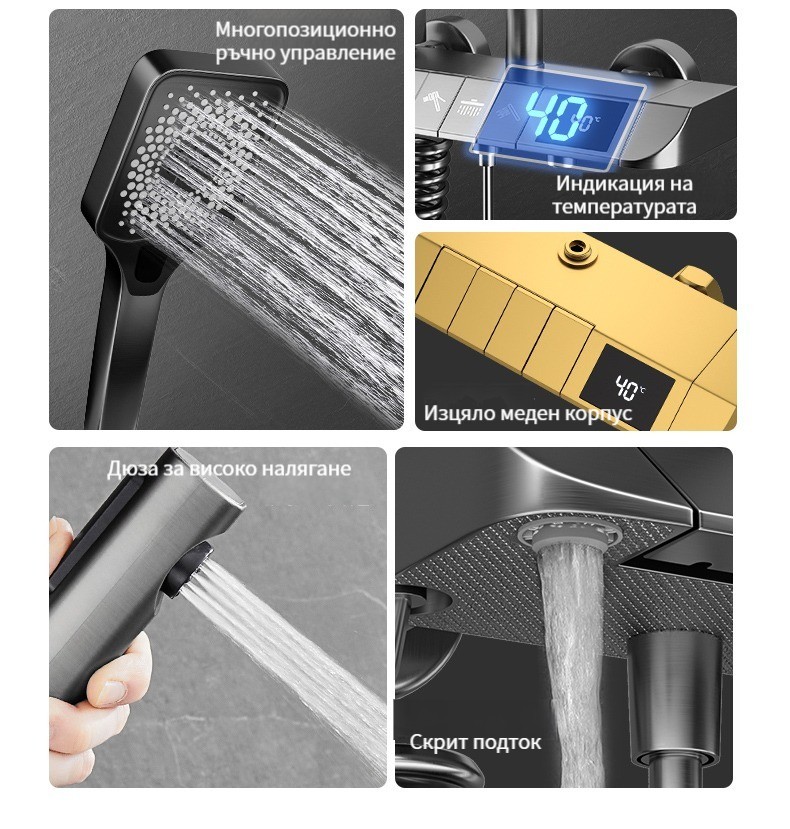 Многопозиционно ръчно управление

40°C

Индикация на температурата

40°C

Изцяло меден корпус

Дюза за високо налягане

Скрит подток