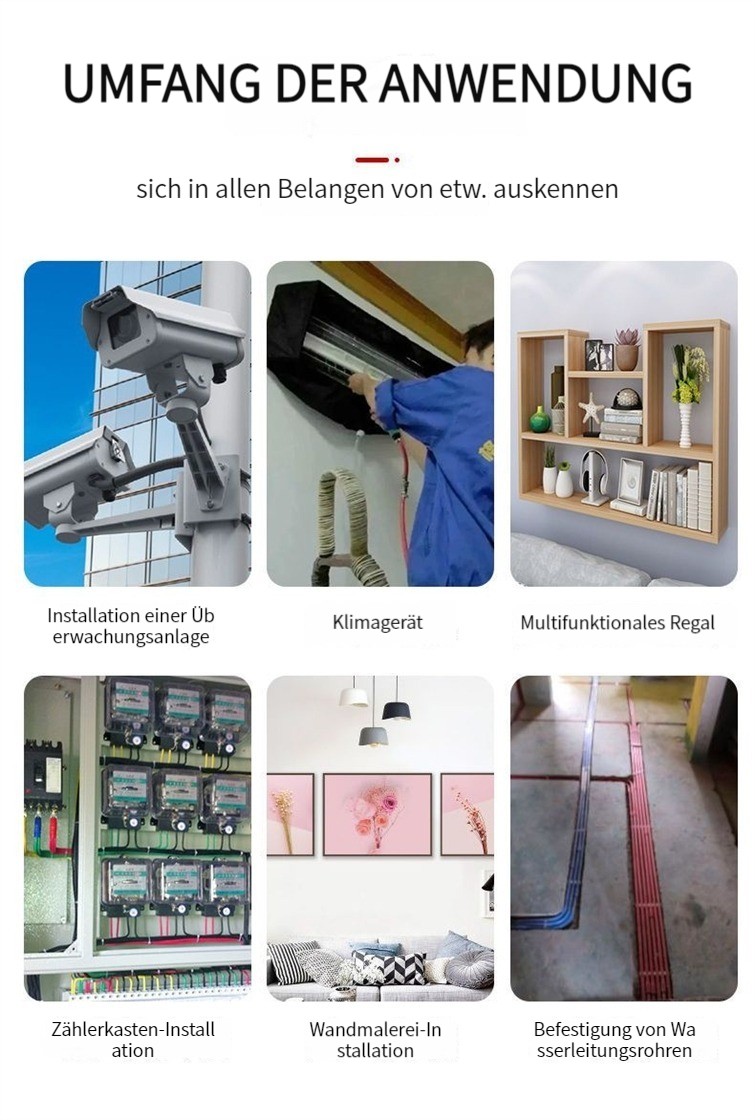 UMFANG DER ANWENDUNG

sich in allen Belangen von etw. auskennen

Installation einer Üb erwachungsanlage

Klimagerät

Multifunktionales Regal

Zählerkasten-Install ation

Wandmalerei-In stallation

Befestigung von Wa sserleitungsrohren