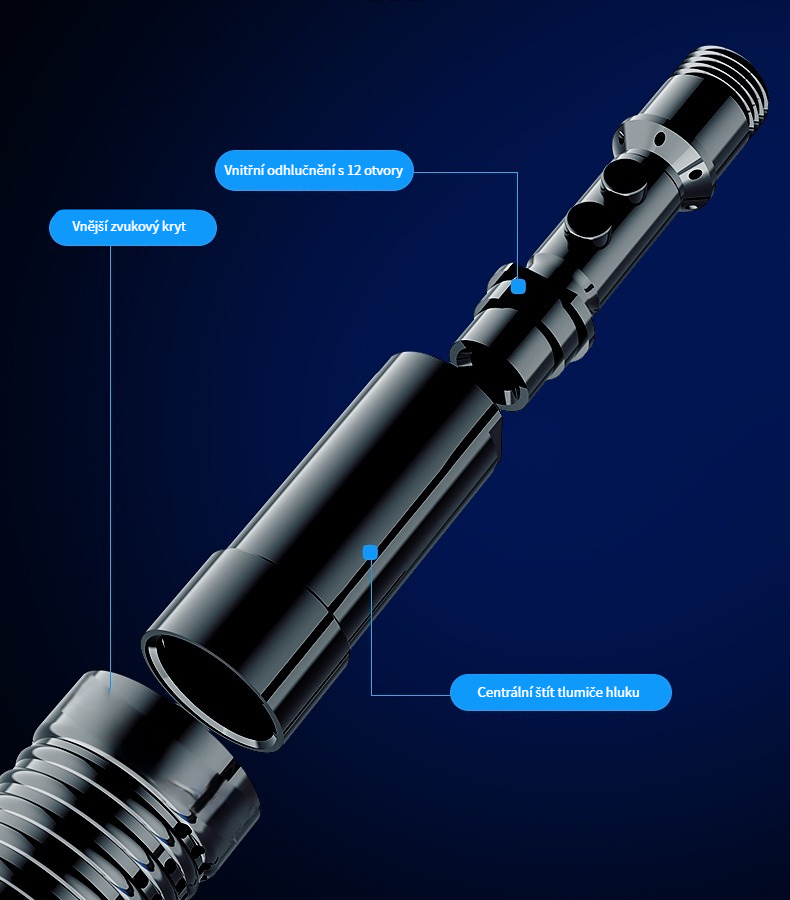 Vnitřní odhlučnění s 12 otvory

Vnější zvukový kryt

Centrální štít tlumiče hluku