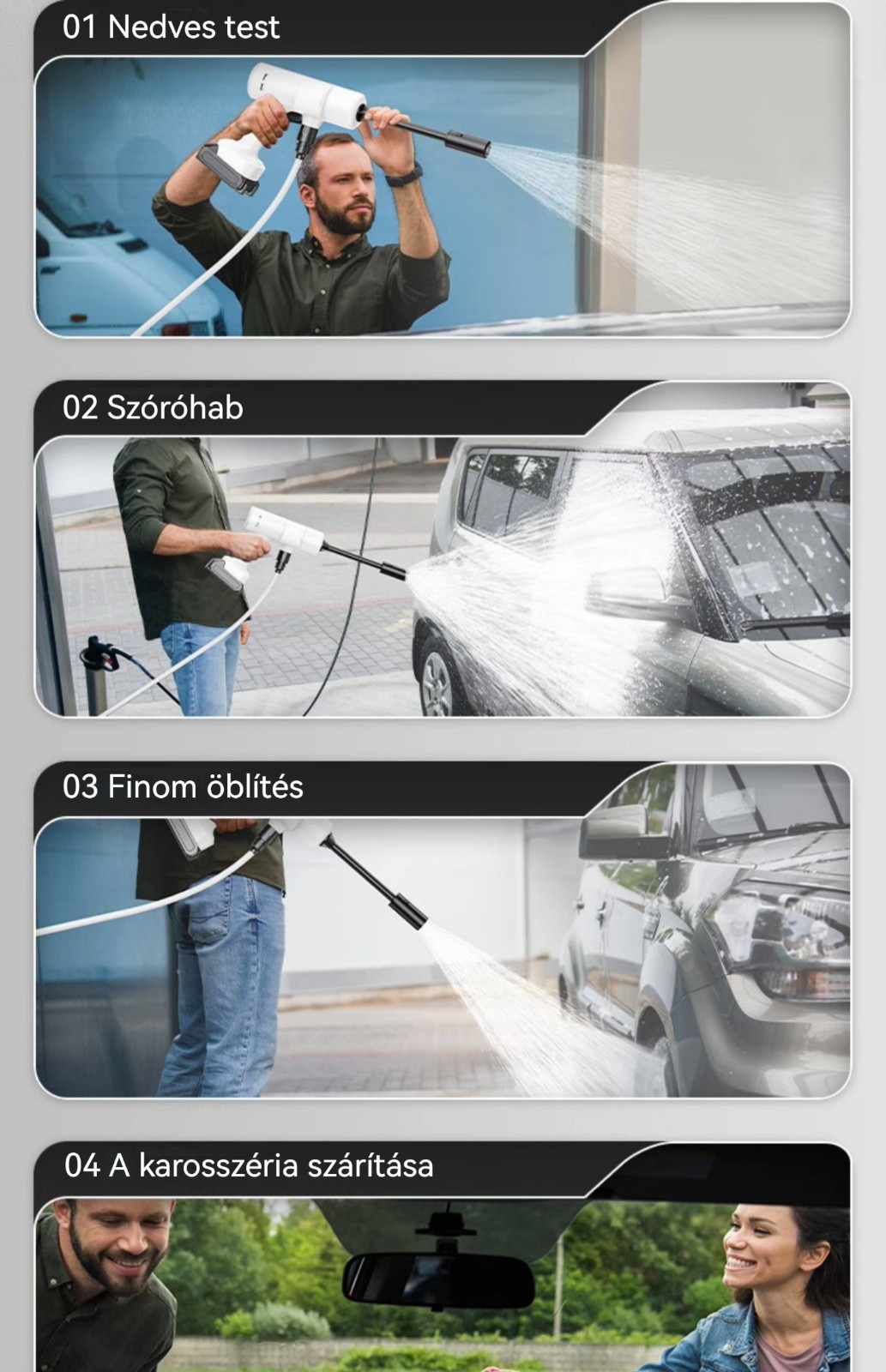 01 Nedves test

02 Szóróhab

03 Finom öblítés

04 A karosszéria szárítása