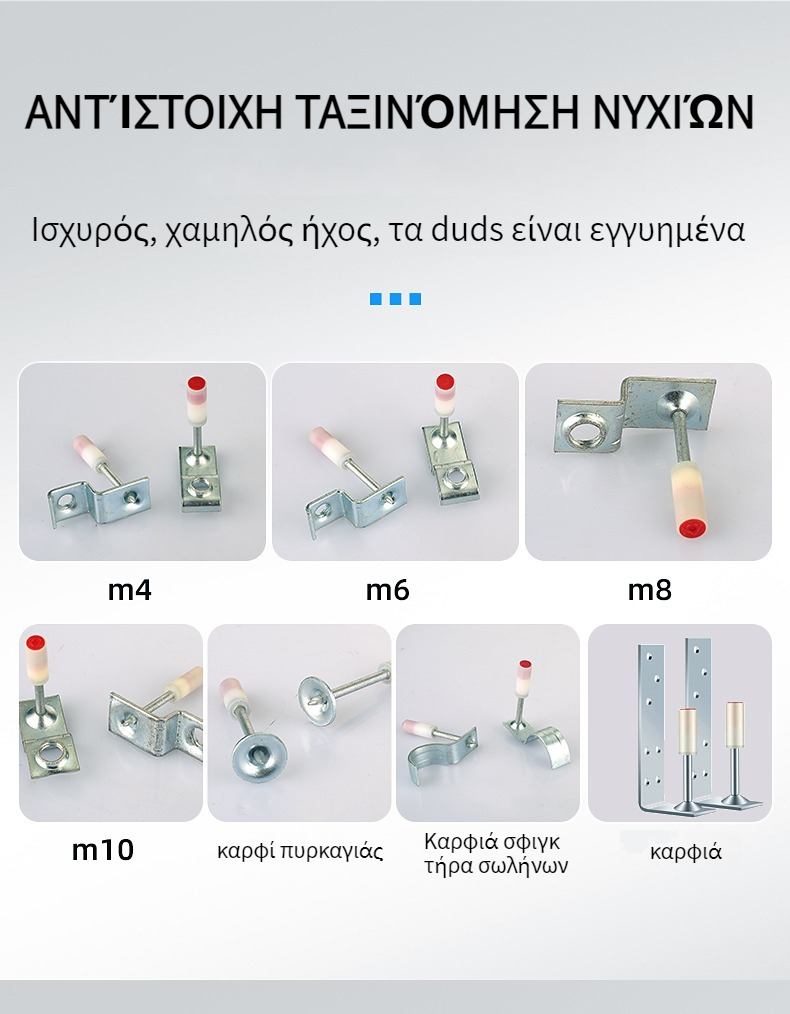 ΑΝΤΊΣΤΟΙΧΗ ΤΑΞΙΝΌΜΗΣΗ ΝΥΧΙΏΝ

Ισχυρός, χαμηλός ήχος, τα duds είναι εγγυημένα

m4

m6

m8

m10

καρφί πυρκαγιάς

Καρφιά σφιγκ τήρα σωλήνων

καρφιά