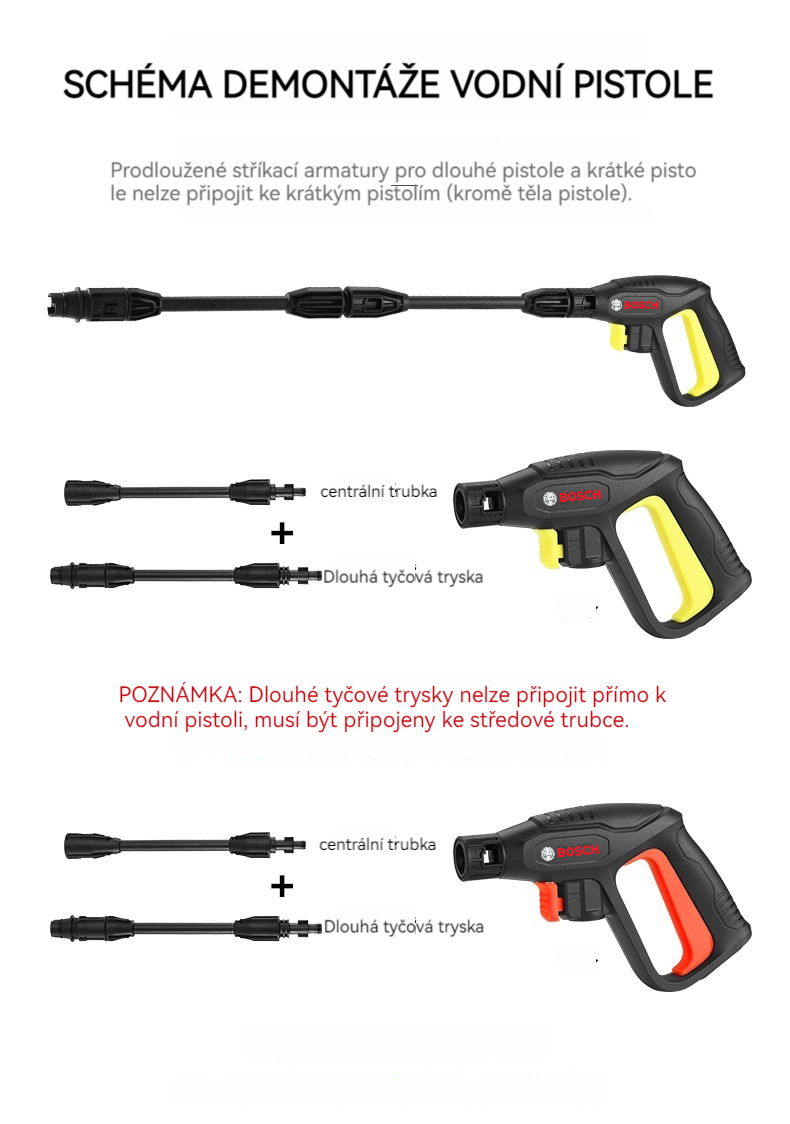 SCHÉMA DEMONTÁŽE VODNÍ PISTOLE

Prodloužené stříkací armatury pro dlouhé pistole a krátké pisto le nelze připojit ke krátkým pistolím (kromě těla pistole).

BOSCH

centrální trubka

+

Dlouhá tyčová tryska

BOSCH

POZNÁMKA: Dlouhé tyčové trysky nelze připojit přímo k vodní pistoli, musí být připojeny ke středové trubce.

centrální trubka

+

Dlouhá tyčová tryska

BOSCH