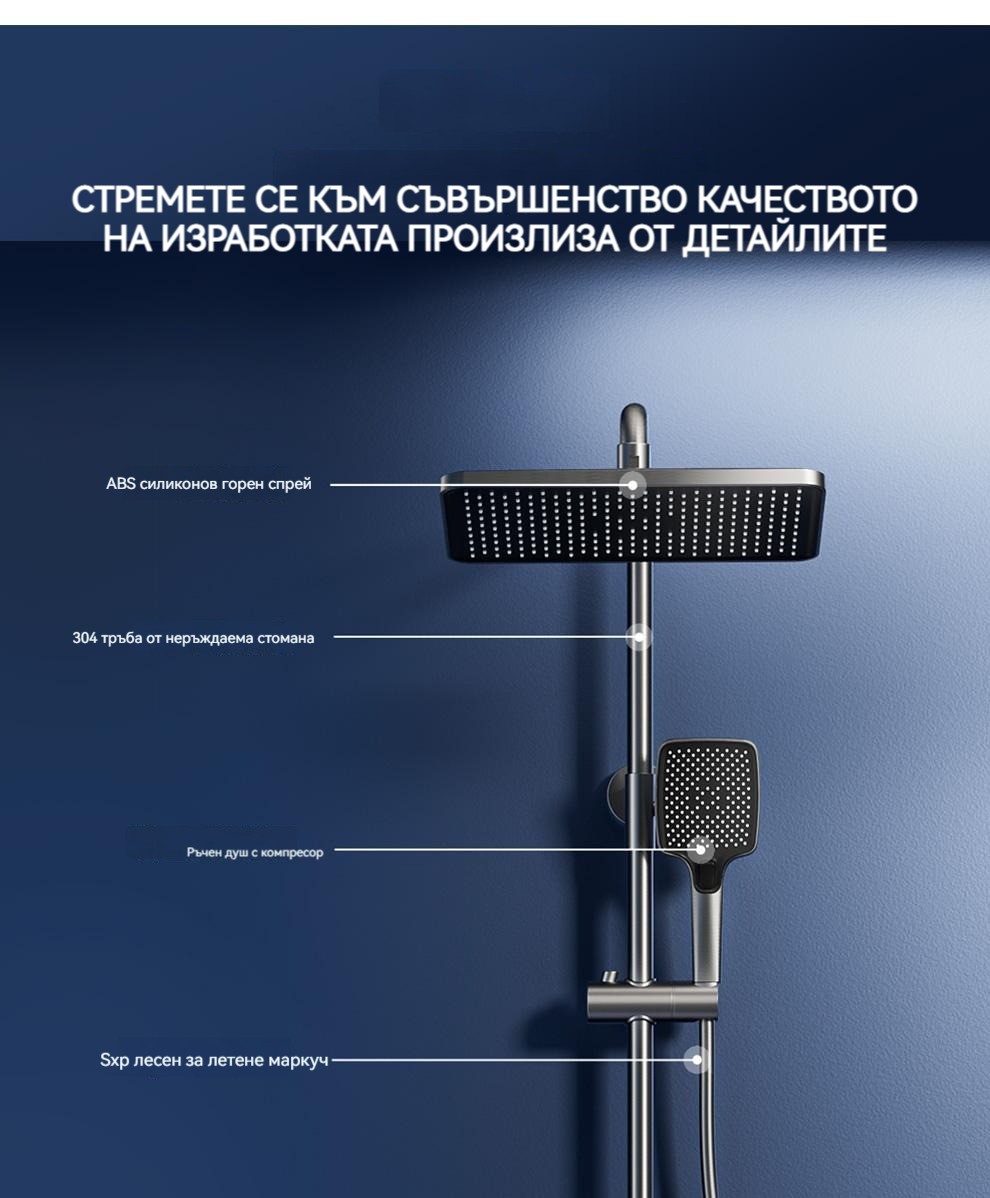 СТРЕМЕТЕ СЕ КЪМ СЪВЪРШЕНСТВО КАЧЕСТВОТО НА ИЗРАБОТКАТА ПРОИЗЛИЗА ОТ ДЕТАЙЛИТЕ

ABS силиконов горен спрей

304 тръба от неръждаема стомана

Ръчен душ с компресор

Sxp лесен за летене маркуч