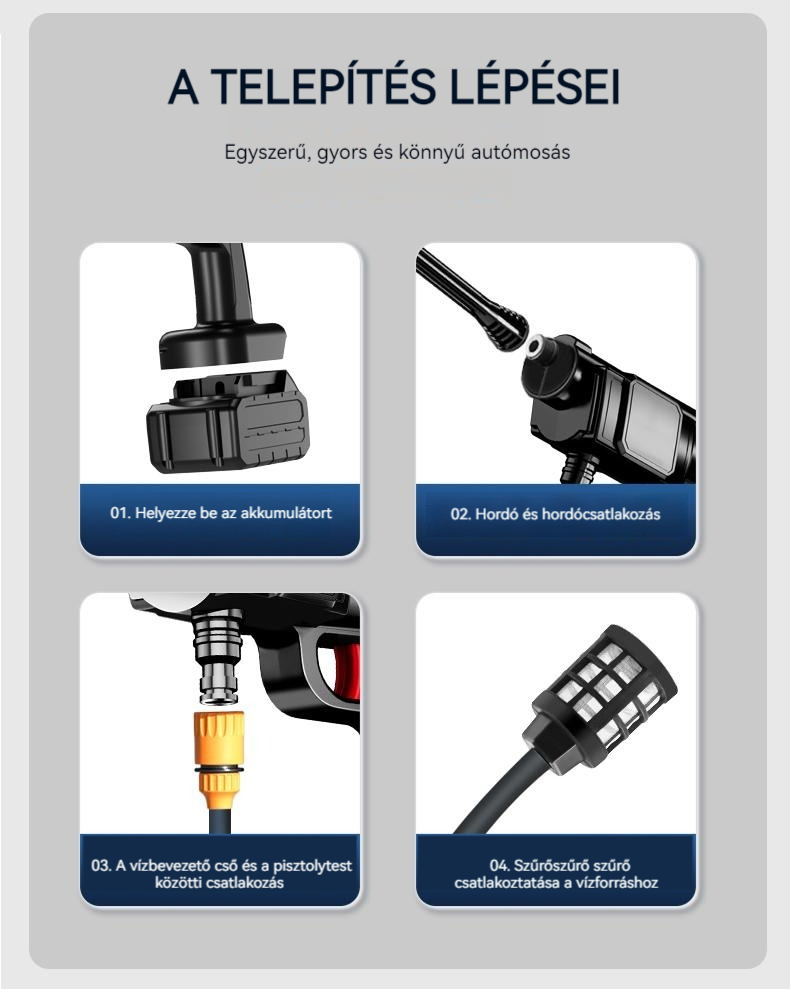 A TELEPÍTÉS LÉPÉSEI

Egyszerű, gyors és könnyű autómosás

01. Helyezze be az akkumulátort

02. Hordó és hordócsatlakozás

03. A vízbevezető cső és a pisztolytest közötti csatlakozás

04. Szűrőszűrő szűrő csatlakoztatása a vízforráshoz