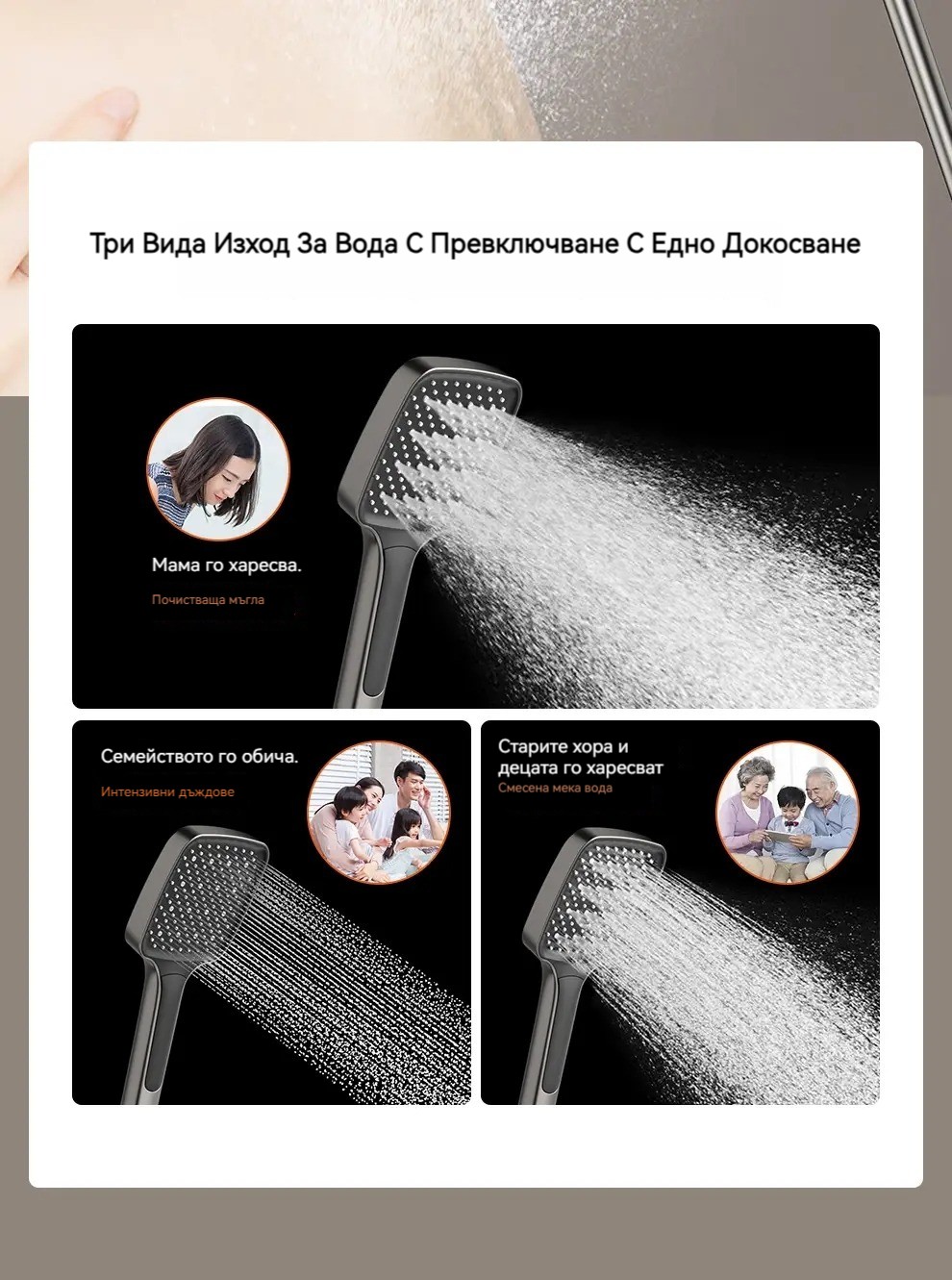 Три Вида Изход За Вода С Превключване С Едно Докосване

Мама го харесва.

Почистваща мъгла

Семейството го обича.

Интензивни дъждове

Старите хора и децата го харесват

Смесена мека вода