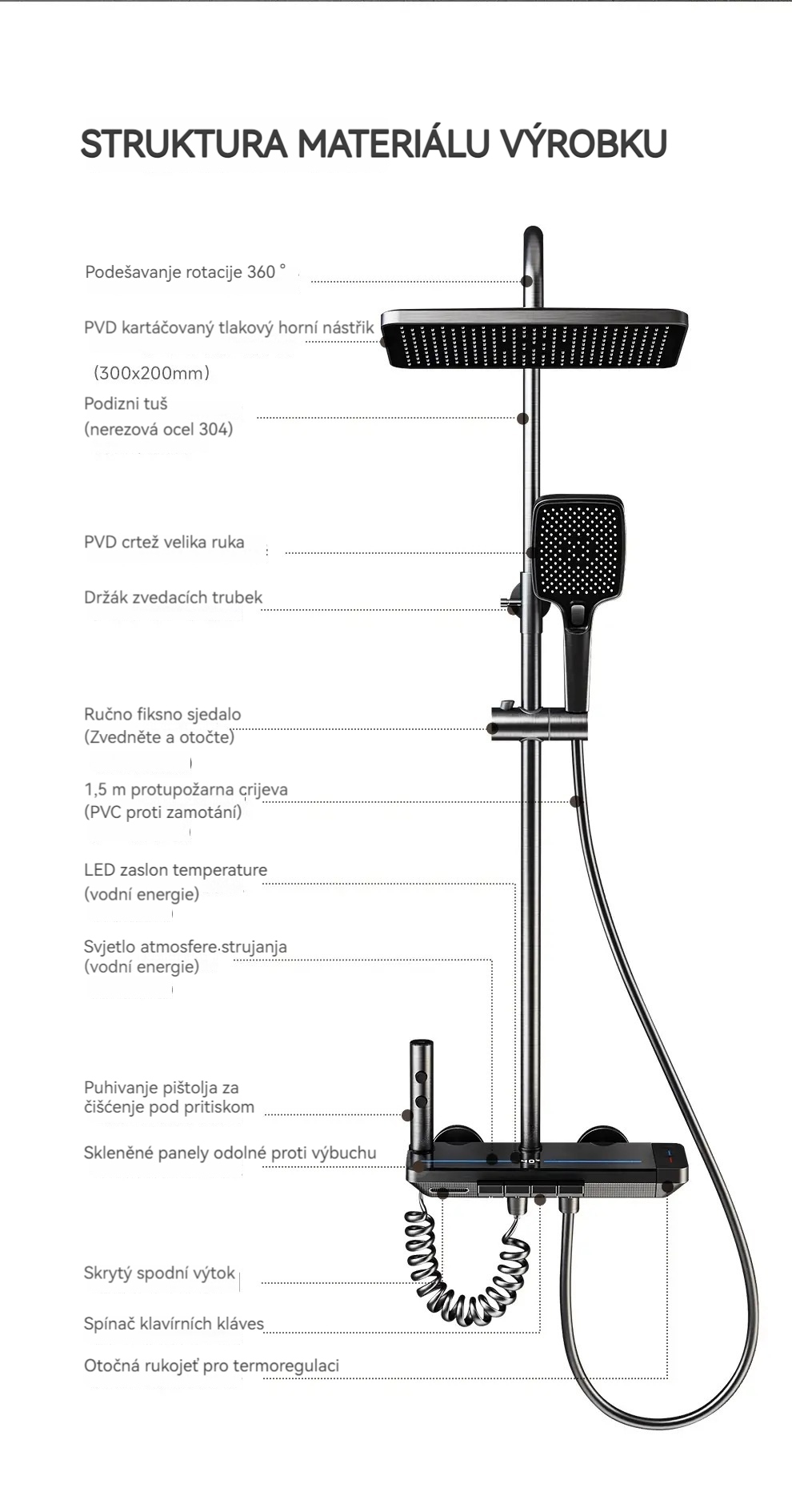 STRUKTURA MATERIÁLU VÝROBKU

Podešavanje rotacije 360 °

PVD kartáčovaný tlakový horní nástřik

(300x200mm)

Podizni tuš
(nerezová ocel 304)

PVD crtež velika ruka

Držák zvedacích trubek

Ručno fiksno sjedalo
(Zvedněte a otočte)

1,5 m protupožarna crijeva
(PVC proti zamotání)

LED zaslon temperature
(vodní energie)

Svjetlo atmosfere strujanja
(vodní energie)

Puhivanje pištolja za čišćenje pod pritiskom

Skleněné panely odolné proti výbuchu

Skrytý spodní výtok

Spínač klavírních kláves

Otočná rukojeť pro termoregulaci