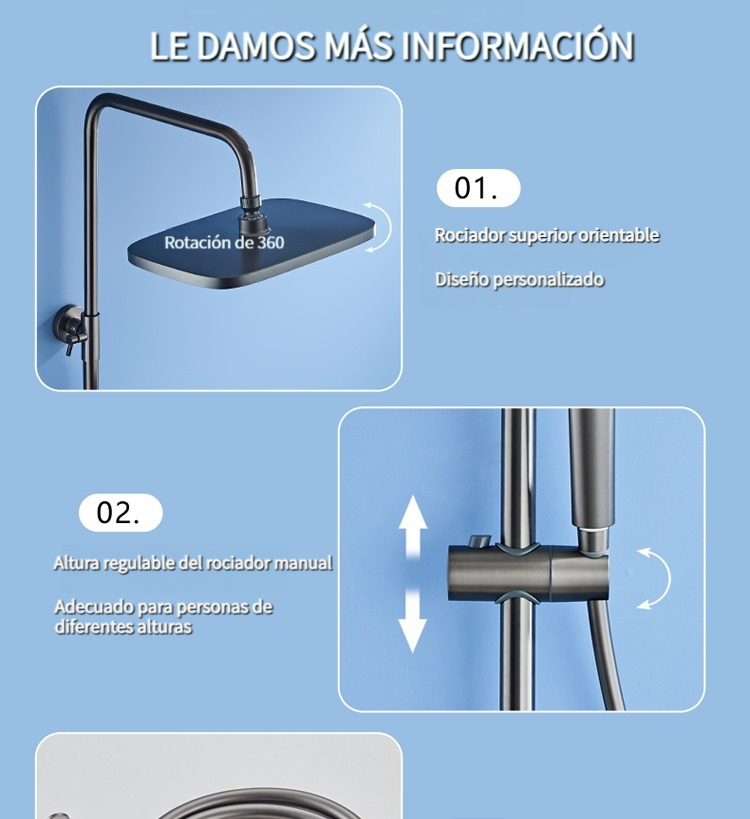 LE DAMOS MÁS INFORMACIÓN

Rotación de 360

01.

Rociador superior orientable

Diseño personalizado

02.

Altura regulable del rociador manual

Adecuado para personas de diferentes alturas