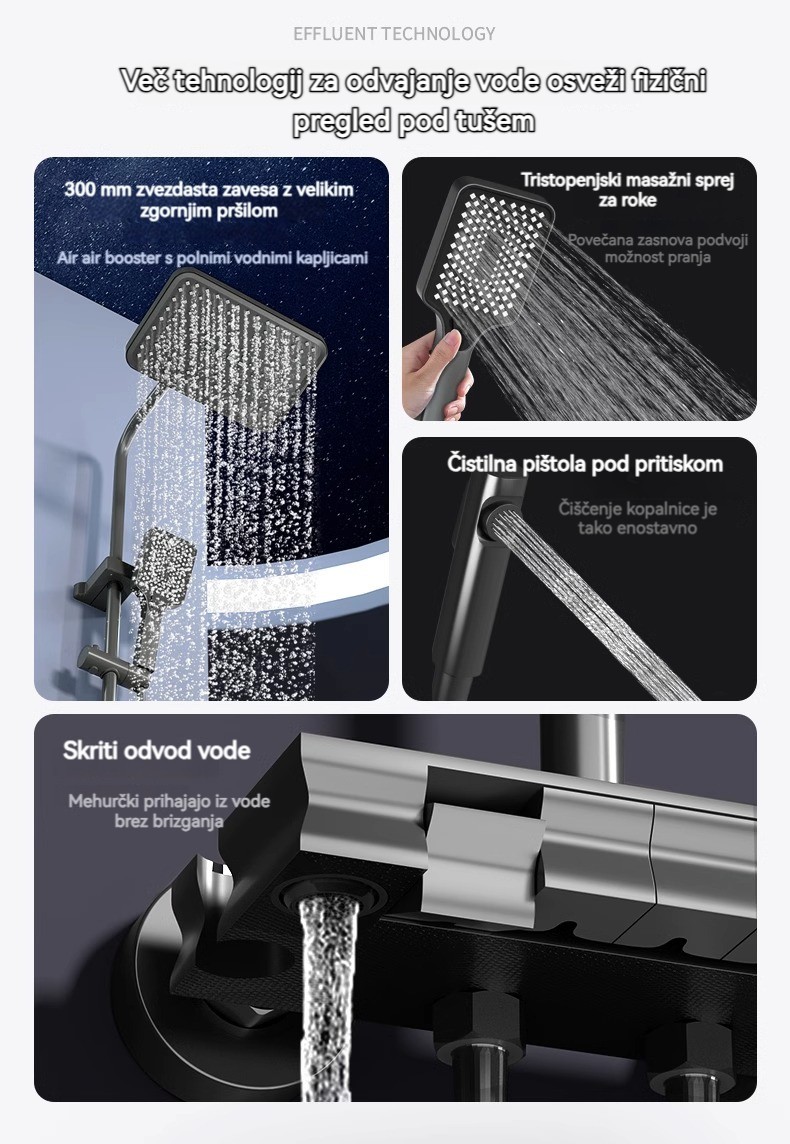 EFFLUENT TECHNOLOGY

Več tehnologij za odvajanje vode osveži fizični pregled pod tušem

300 mm zvezdasta zavesa z velikim zgornjim pršilom

Air air booster s polnimi vodnimi kapljicami

Tristopenjski masažni sprej za roke

Povečana zasnova podvoji možnost pranja

Čistilna pištola pod pritiskom

Čiščenje kopalnice je tako enostavno

Skriti odvod vode

Mehurčki prihajajo iz vode brez brizganja