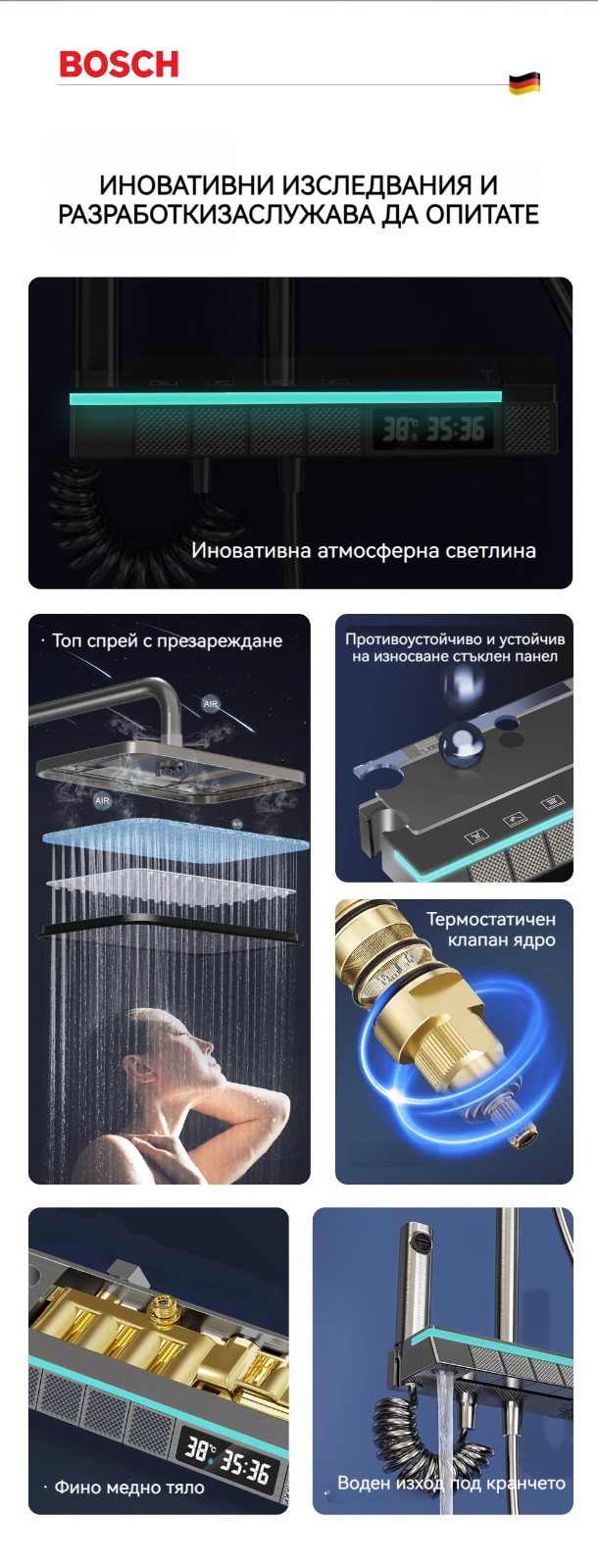 BOSCH

ИНОВАТИВНИ ИЗСЛЕДВАНИЯ И РАЗРАБОТКИЗАСЛУЖАВА ДА ОПИТАТЕ

38°C 35:36

Иновативна атмосферна светлина

· Топ спрей с презареждане

AIR

AIR

Противоустойчиво и устойчив на износване стъклен панел

Термостатичен клапан ядро

38°C 35:36

· Фино медно тяло

Воден изход под кранчето