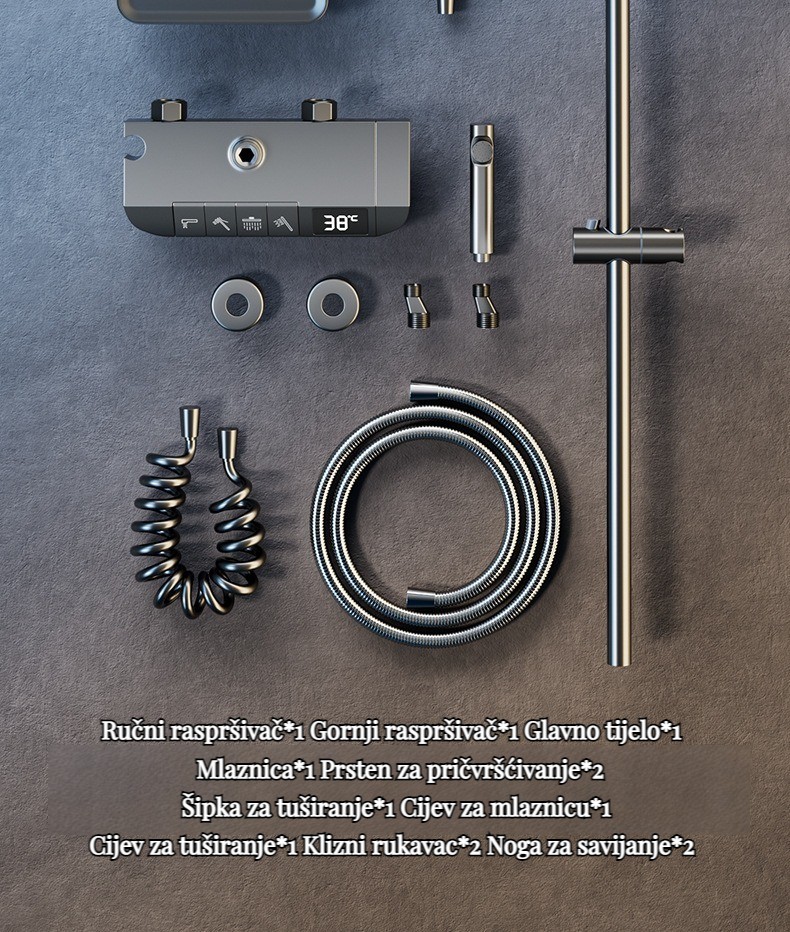 38℃

Ručni raspršivač*1 Gornji raspršivač*1 Glavno tijelo*1
Mlaznica*1 Prsten za pričvršćivanje*2
Šipka za tuširanje*1 Cijev za mlaznicu*1
Cijev za tuširanje*1 Klizni rukavac*2 Noga za savijanje*2