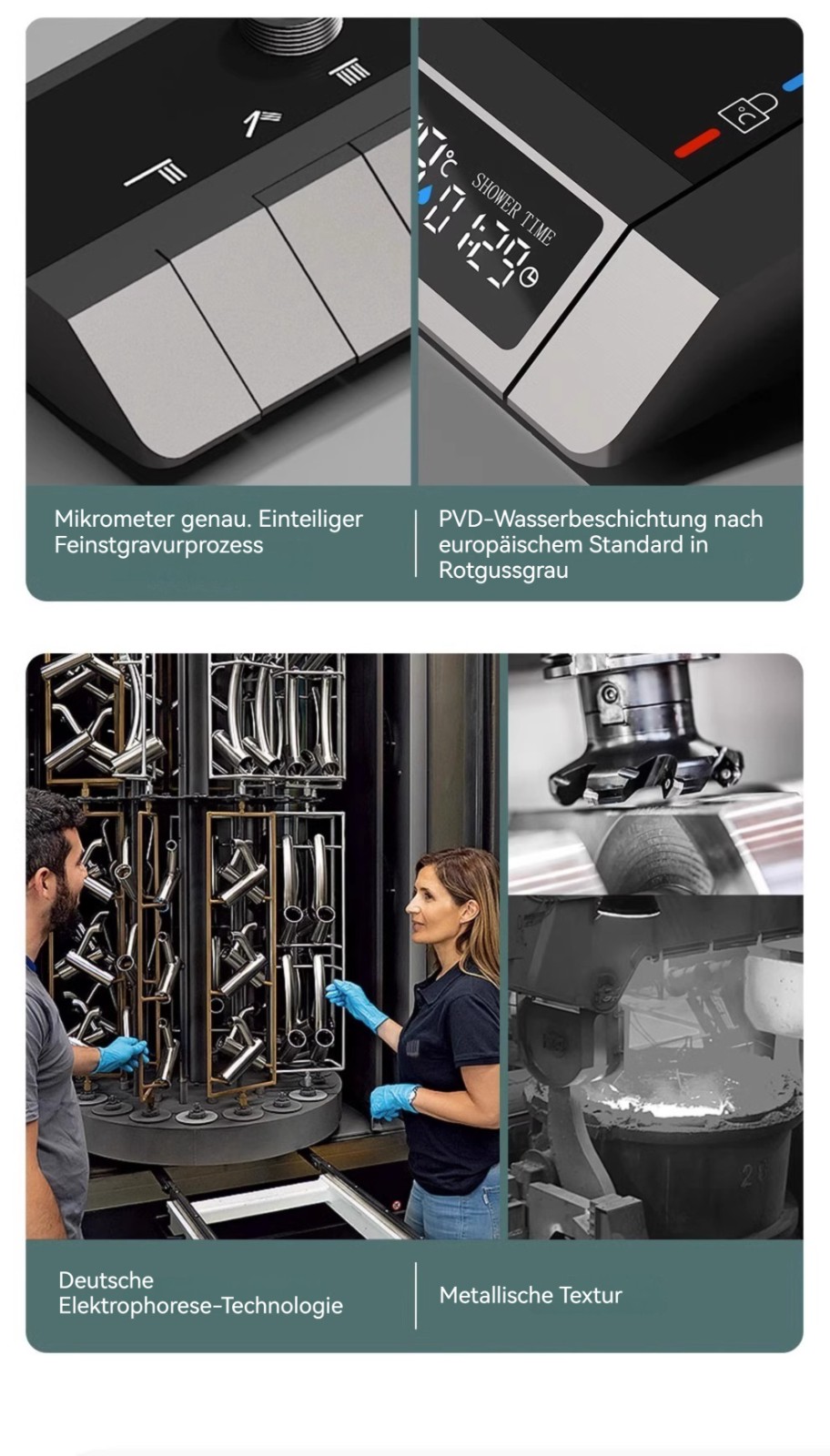 °C
SHOWER TIME
01:29

Mikrometer genau. Einteiliger Feinstgravurprozess

PVD-Wasserbeschichtung nach europäischem Standard in Rotgussgrau

Deutsche Elektrophorese-Technologie

Metallische Textur