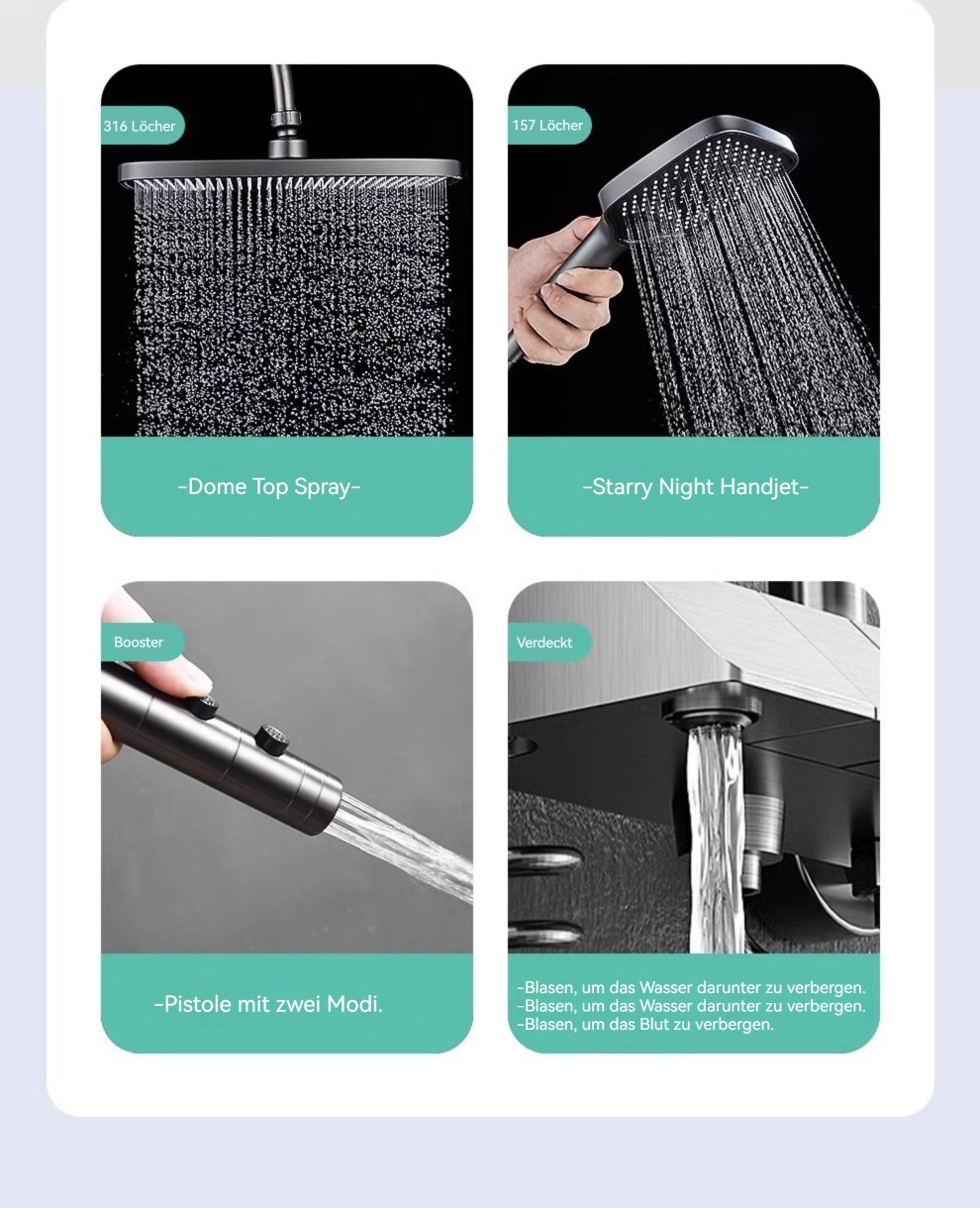 316 Löcher

-Dome Top Spray-

157 Löcher

-Starry Night Handjet-

Booster

-Pistole mit zwei Modi.

Verdeckt

-Blasen, um das Wasser darunter zu verbergen.
-Blasen, um das Wasser darunter zu verbergen.
-Blasen, um das Blut zu verbergen.