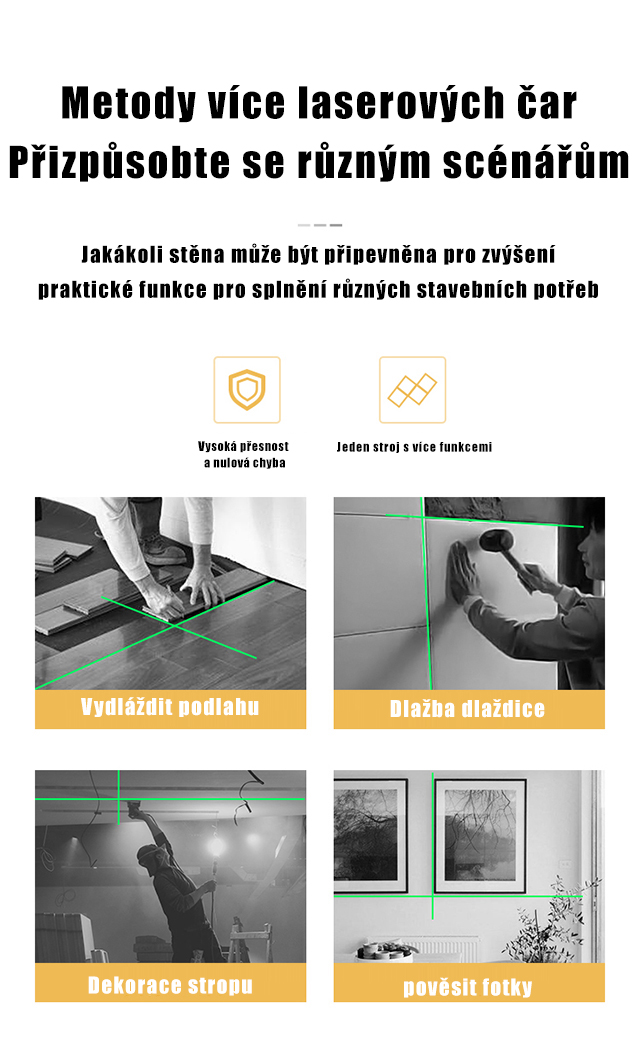 Metody více laserových čar
Přizpůsobte se různým scénářům

Jakákoli stěna může být připevněna pro zvýšení praktické funkce pro splnění různých stavebních potřeb

Vysoká přesnost a nulová chyba

Jeden stroj s více funkcemi

Vydláždit podlahu

Dlažba dlaždice

Dekorace stropu

pověsit fotky