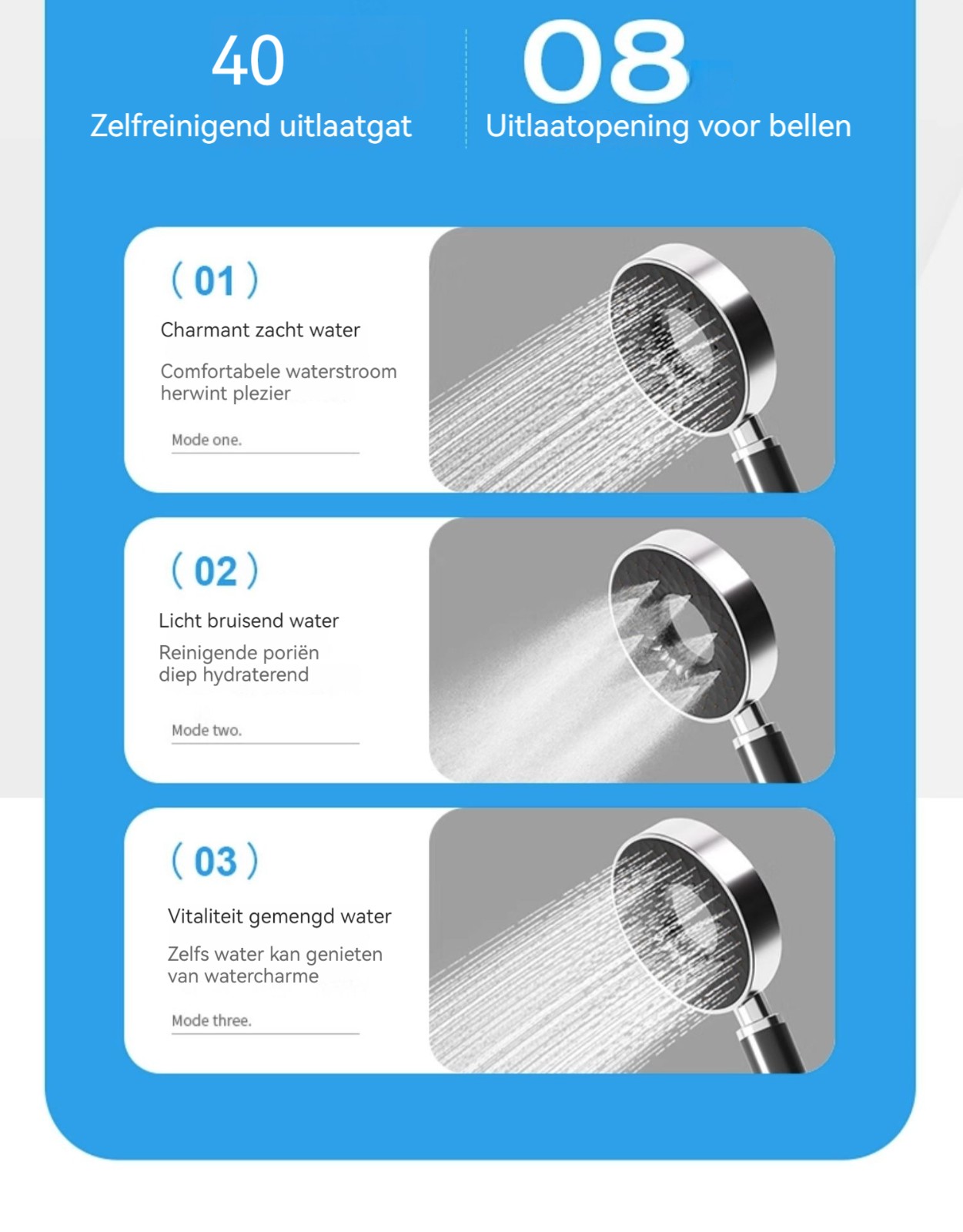 40
Zelfreinigend uitlaatgat

08
Uitlaatopening voor bellen

( 01 )
Charmant zacht water
Comfortabele waterstroom herwint plezier
Mode one.

( 02 )
Licht bruisend water
Reinigende poriën diep hydraterend
Mode two.

( 03 )
Vitaliteit gemengd water
Zelfs water kan genieten van watercharme
Mode three.