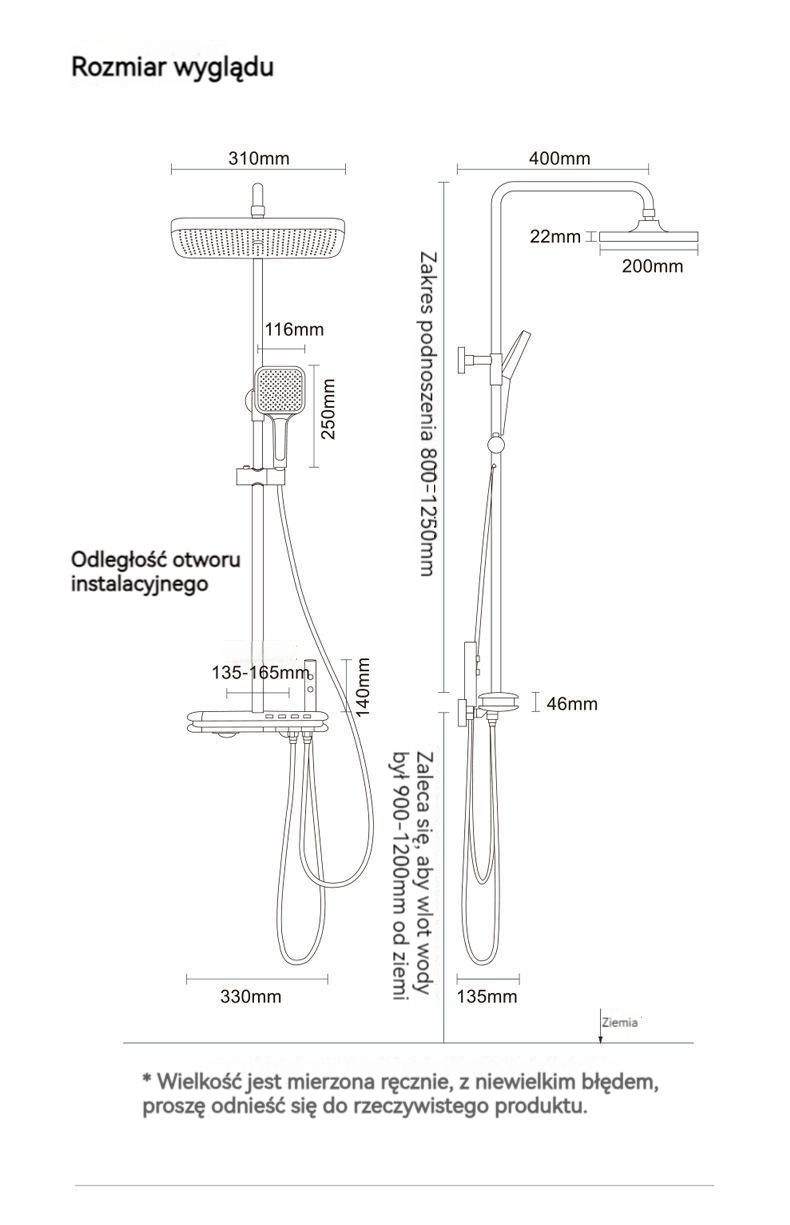 Rozmiar wyglądu

310mm

116mm

250mm

Odległość otworu instalacyjnego

135-165mm

140mm

330mm

Zakres podnoszenia 800-1250mm

Zaleca się, aby wlot wody był 900-1200mm od ziemi

400mm

22mm

200mm

46mm

135mm

Ziemia

* Wielkość jest mierzona ręcznie, z niewielkim błędem, proszę odnieść się do rzeczywistego produktu.