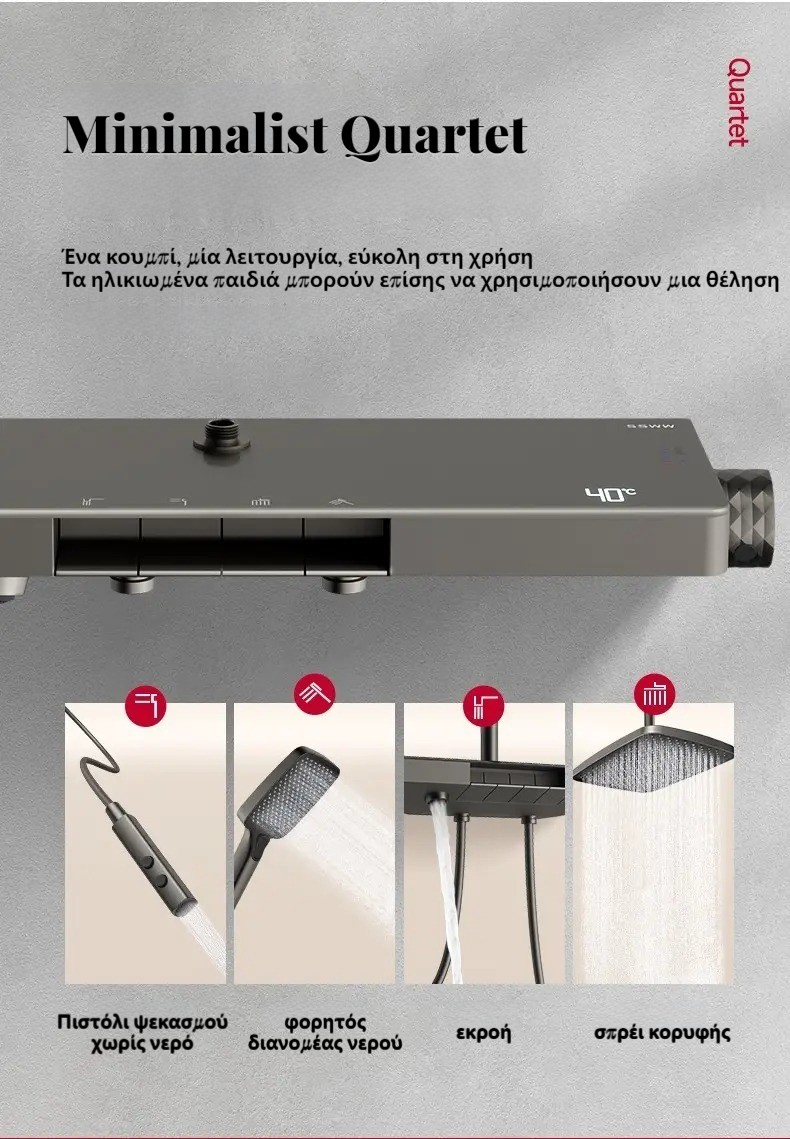 Minimalist Quartet

Quartet

Ένα κουμπί, μία λειτουργία, εύκολη στη χρήση
Τα ηλικιωμένα παιδιά μπορούν επίσης να χρησιμοποιήσουν μια θέληση

SSWW

40°C

Πιστόλι ψεκασμού χωρίς νερό

φορητός διανομέας νερού

εκροή

σπρέι κορυφής