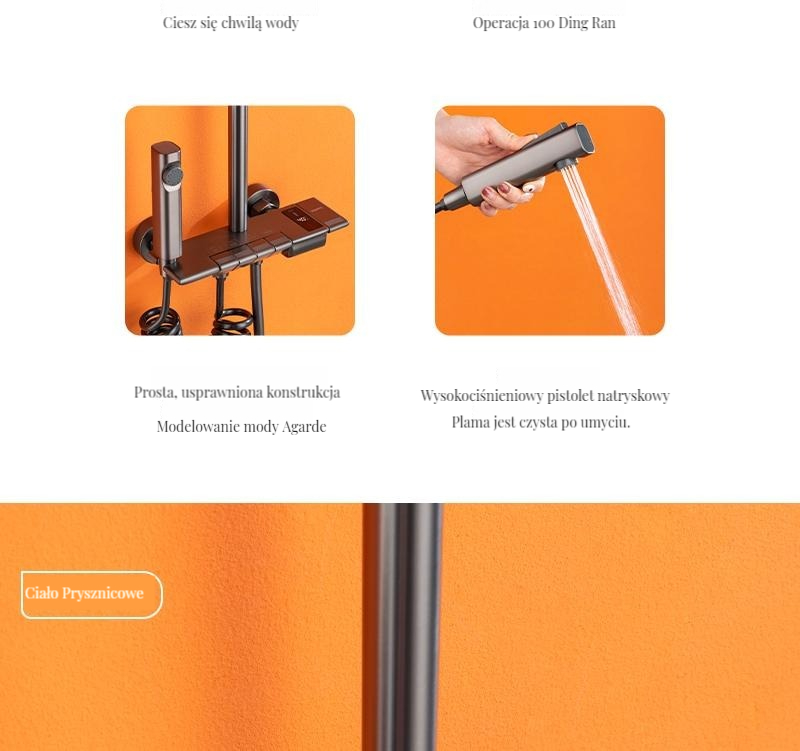 Ciesz się chwilą wody

Operacja 100 Ding Ran

Prosta, usprawniona konstrukcja

Modelowanie mody Agarde

Wysokociśnieniowy pistolet natryskowy

Plama jest czysta po umyciu.

Ciało Prysznicowe