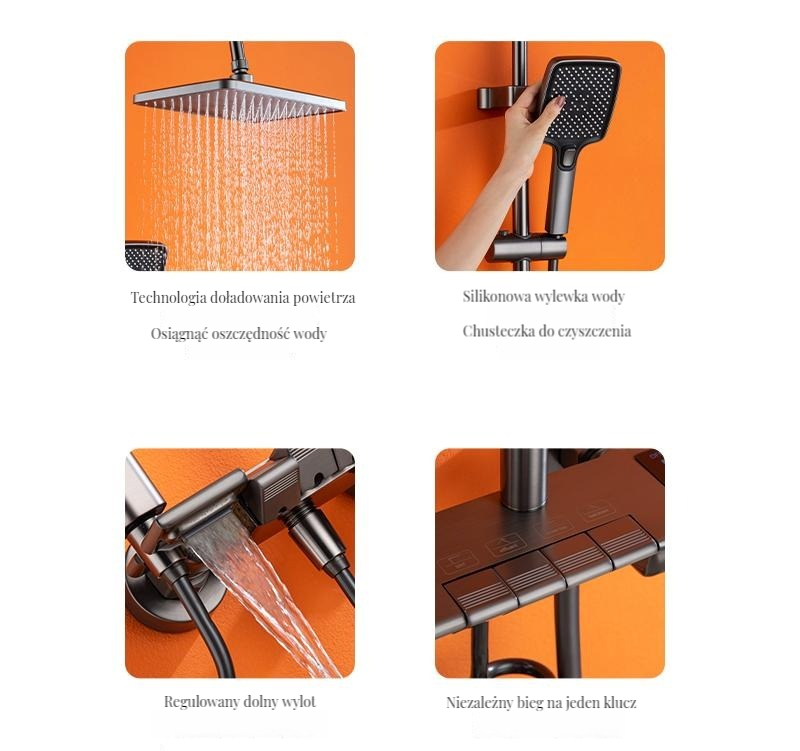 Technologia doładowania powietrza

Osiągnąć oszczędność wody

Silikonowa wylewka wody

Chusteczka do czyszczenia

Regulowany dolny wylot

Niezależny bieg na jeden klucz