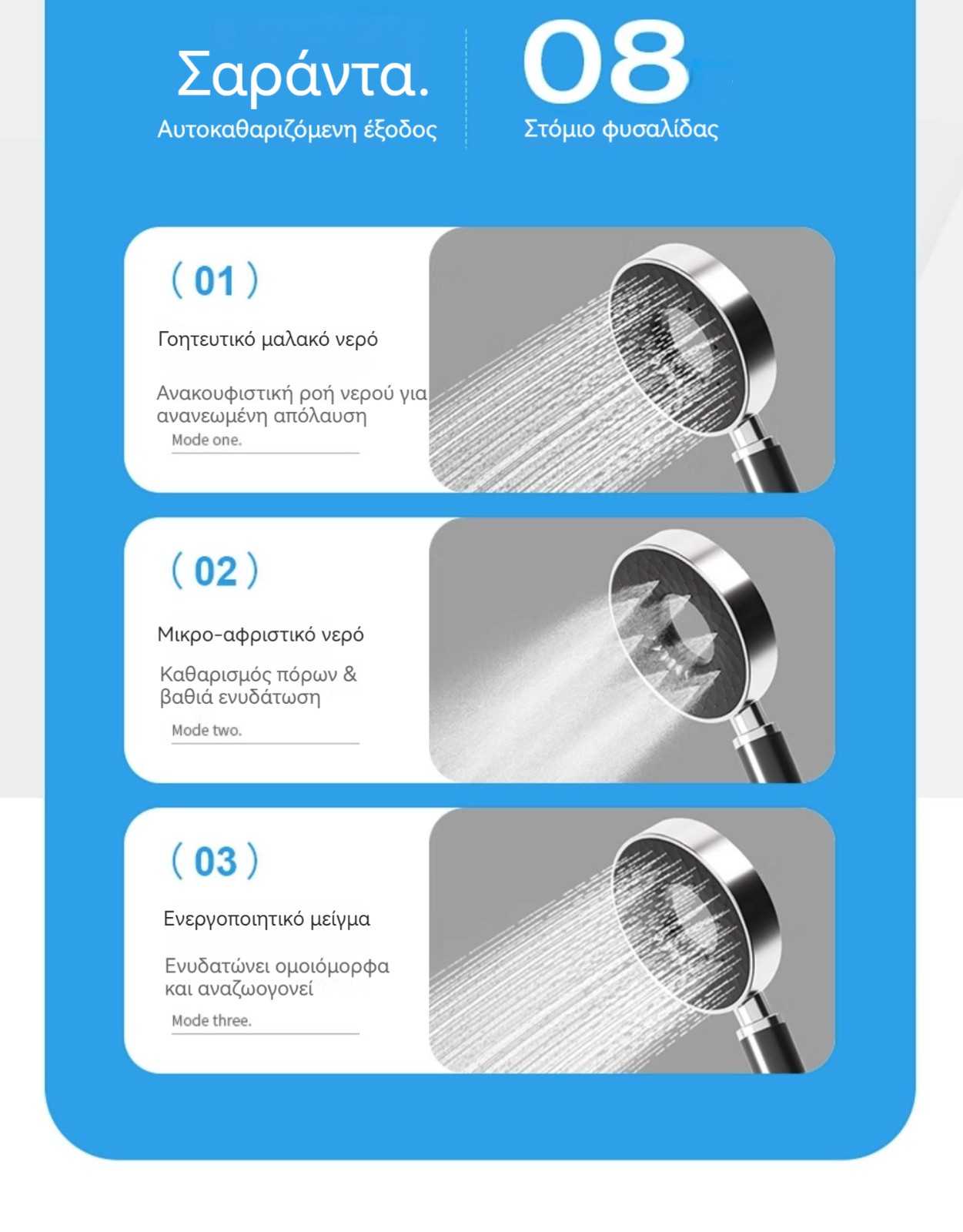 Σαράντα.
Αυτοκαθαριζόμενη έξοδος

08
Στόμιο φυσαλίδας

( 01 )

Γοητευτικό μαλακό νερό

Ανακουφιστική ροή νερού για ανανεωμένη απόλαυση

Mode one.

( 02 )

Μικρο-αφριστικό νερό

Καθαρισμός πόρων & βαθιά ενυδάτωση

Mode two.

( 03 )

Ενεργοποιητικό μείγμα

Ενυδατώνει ομοιόμορφα και αναζωογονεί

Mode three.