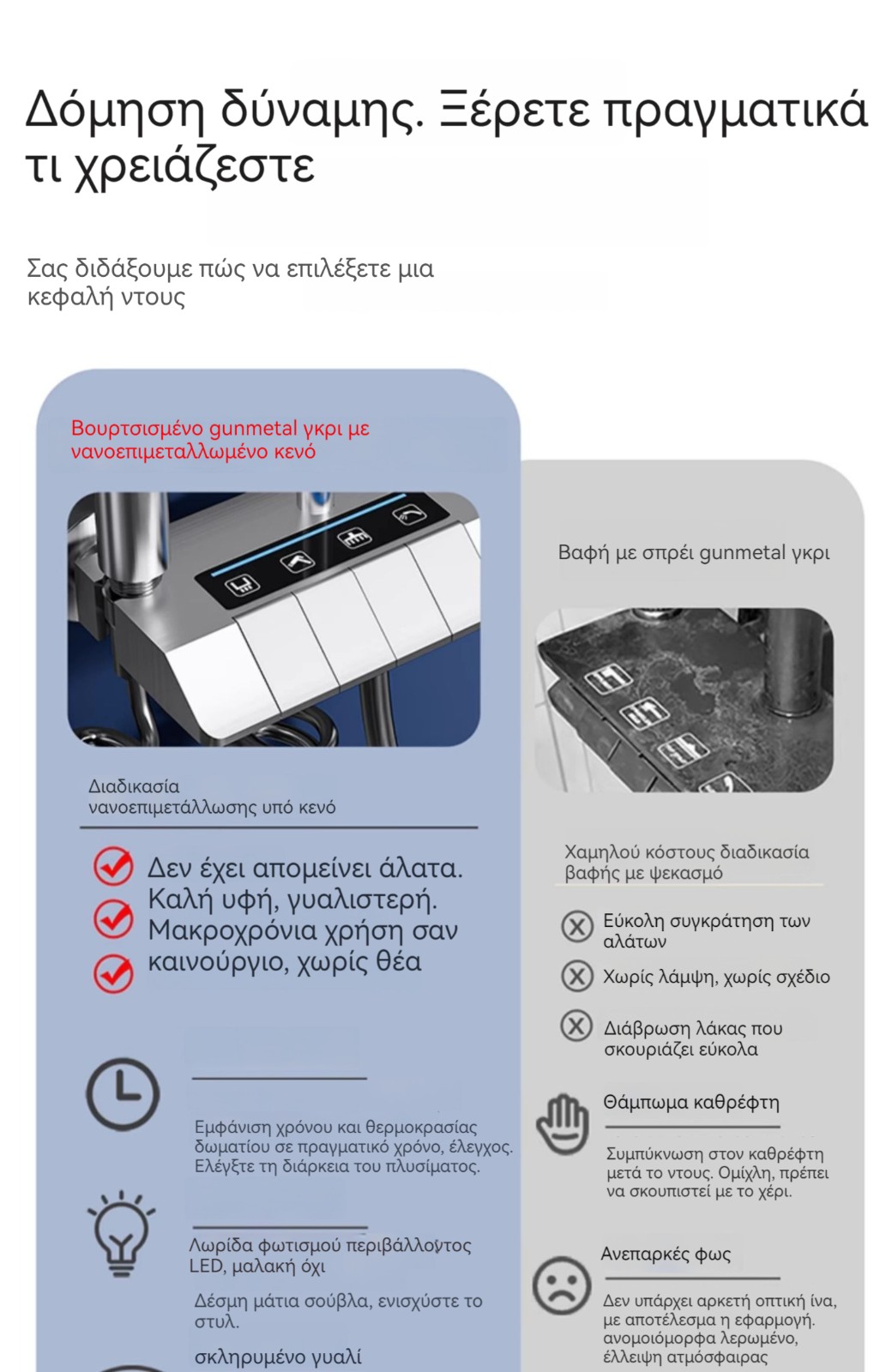 Δόμηση δύναμης. Ξέρετε πραγματικά τι χρειάζεστε

Σας διδάξουμε πώς να επιλέξετε μια κεφαλή ντους

Βουρτσισμένο gunmetal γκρι με νανοεπιμεταλλωμένο κενό

Διαδικασία νανοεπιμετάλλωσης υπό κενό

Δεν έχει απομείνει άλατα.
Καλή υφή, γυαλιστερή.
Μακροχρόνια χρήση σαν καινούργιο, χωρίς θέα

Εμφάνιση χρόνου και θερμοκρασίας δωματίου σε πραγματικό χρόνο, έλεγχος. Ελέγξτε τη διάρκεια του πλυσίματος.

Λωρίδα φωτισμού περιβάλλοντος LED, μαλακή όχι

Δέσμη μάτια σούβλα, ενισχύστε το στυλ.

σκληρυμένο γυαλί

Βαφή με σπρέι gunmetal γκρι

Χαμηλού κόστους διαδικασία βαφής με ψεκασμό

Εύκολη συγκράτηση των αλάτων

Χωρίς λάμψη, χωρίς σχέδιο

Διάβρωση λάκας που σκουριάζει εύκολα

Θάμπωμα καθρέφτη

Συμπύκνωση στον καθρέφτη μετά το ντους. Ομίχλη, πρέπει να σκουπιστεί με το χέρι.

Ανεπαρκές φως

Δεν υπάρχει αρκετή οπτική ίνα, με αποτέλεσμα η εφαρμογή. ανομοιόμορφα λερωμένο, έλλειψη ατμόσφαιρας