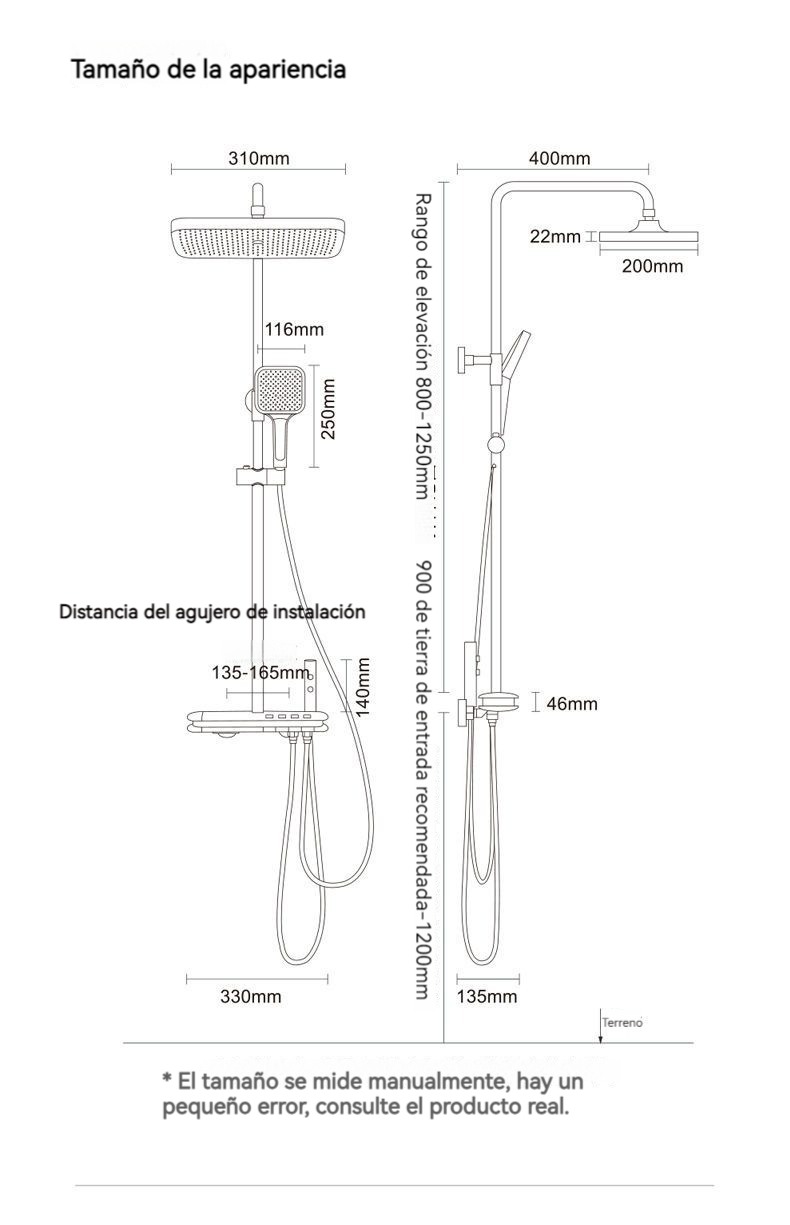 Tamaño de la apariencia

310mm

116mm

250mm

Distancia del agujero de instalación

135-165mm

140mm

330mm

Rango de elevación 800-1250mm

900 de tierra de entrada recomendada-1200mm

400mm

22mm

200mm

46mm

135mm

Terreno

* El tamaño se mide manualmente, hay un pequeño error, consulte el producto real.