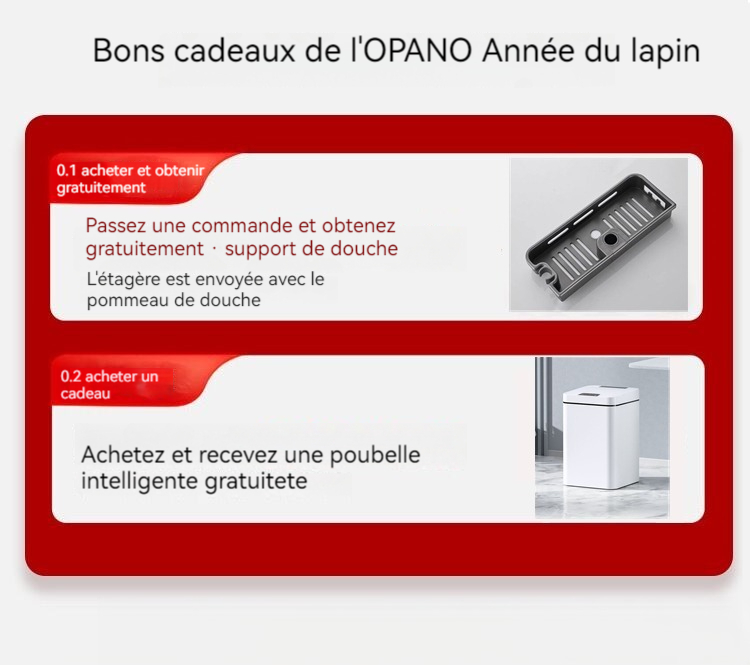 Bons cadeaux de l'OPANO Année du lapin

0.1 acheter et obtenir gratuitement

Passez une commande et obtenez gratuitement · support de douche

L'étagère est envoyée avec le pommeau de douche

0.2 acheter un cadeau

Achetez et recevez une poubelle intelligente gratuitete