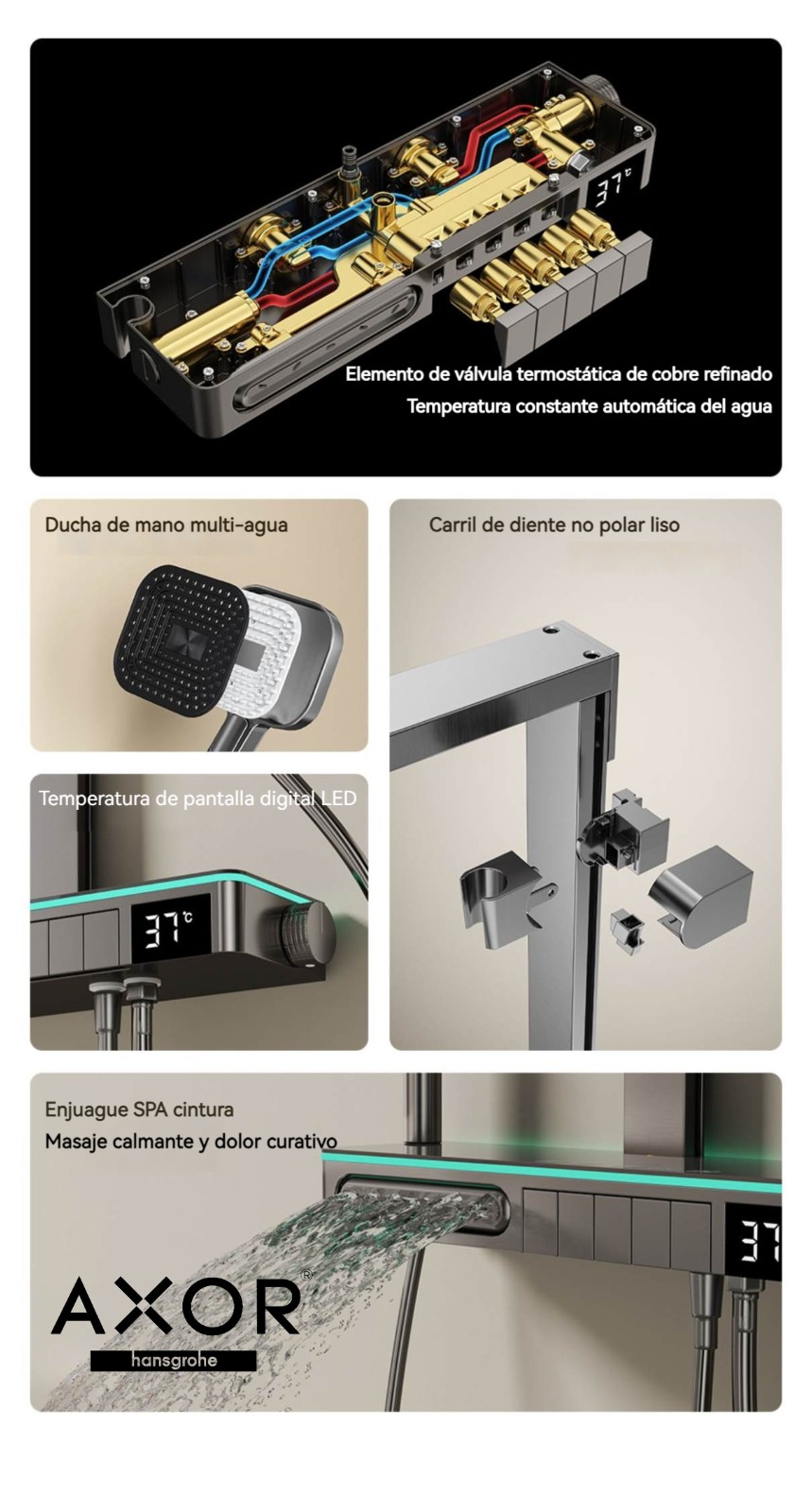 37℃

Elemento de válvula termostática de cobre refinado

Temperatura constante automática del agua

Ducha de mano multi-agua

Carril de diente no polar liso

Temperatura de pantalla digital LED

37℃

Enjuague SPA cintura

Masaje calmante y dolor curativo

37

AXOR®

hansgrohe