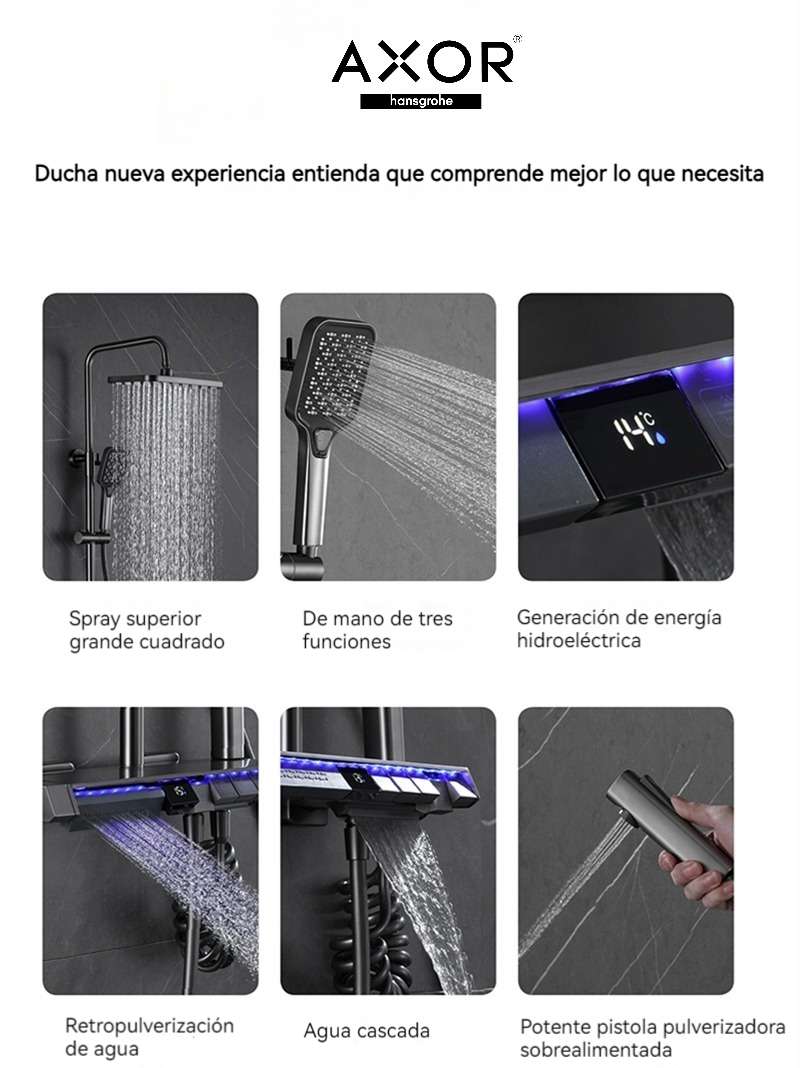 AXOR®
hansgrohe

Ducha nueva experiencia entienda que comprende mejor lo que necesita

14°C

Spray superior grande cuadrado

De mano de tres funciones

Generación de energía hidroeléctrica

Retropulverización de agua

Agua cascada

Potente pistola pulverizadora sobrealimentada