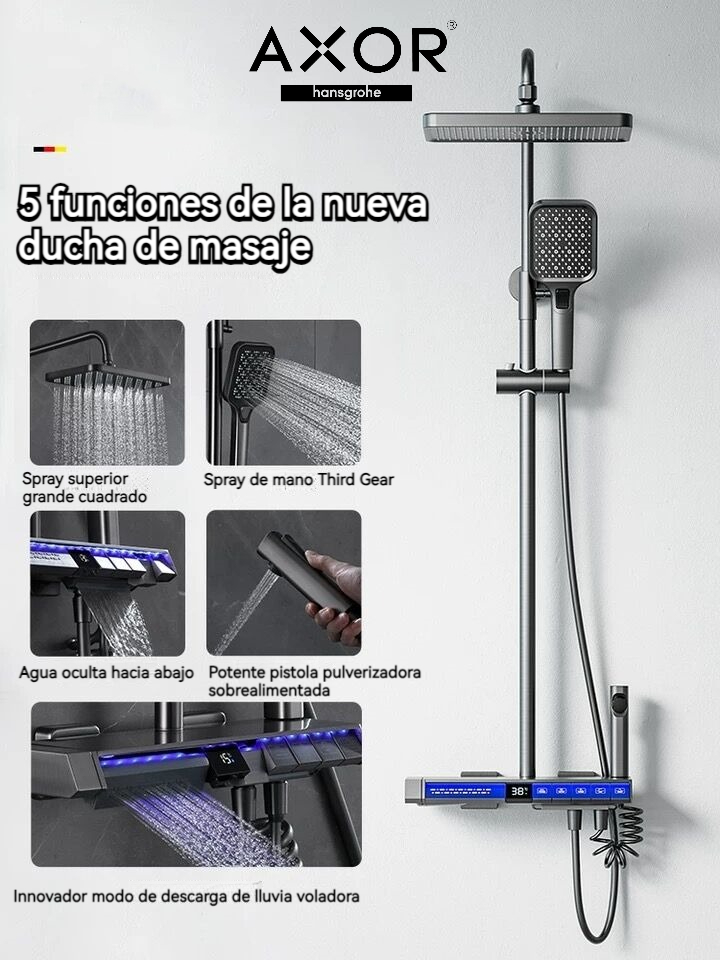 AXOR®
hansgrohe

5 funciones de la nueva ducha de masaje

Spray superior grande cuadrado

Spray de mano Third Gear

Agua oculta hacia abajo

Potente pistola pulverizadora sobrealimentada

Innovador modo de descarga de lluvia voladora

38°