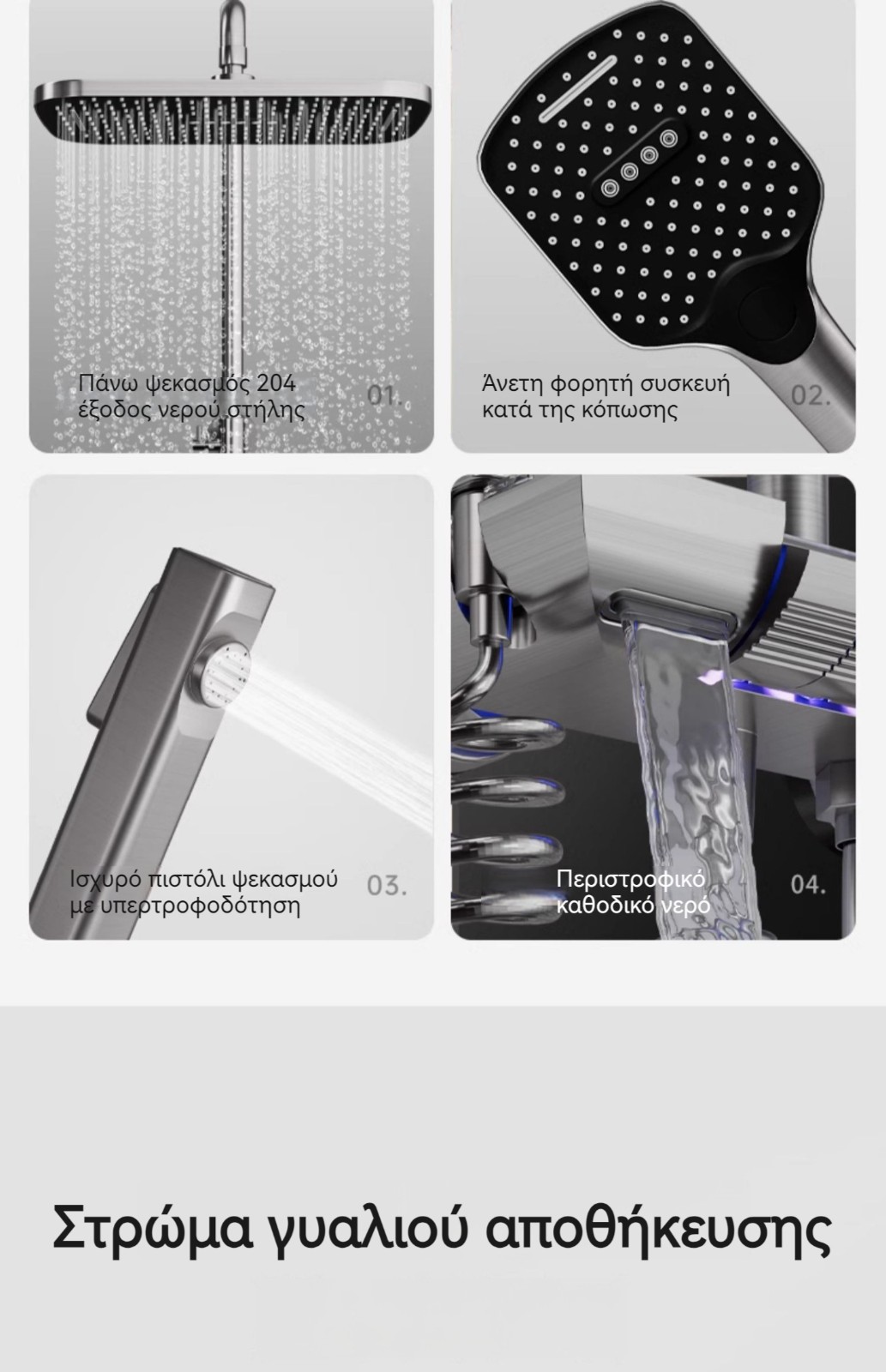 Πάνω ψεκασμός 204 έξοδος νερού στήλης

01.

Άνετη φορητή συσκευή κατά της κόπωσης

02.

Ισχυρό πιστόλι ψεκασμού με υπερτροφοδότηση

03.

Περιστροφικό καθοδικό νερό

04.

Στρώμα γυαλιού αποθήκευσης