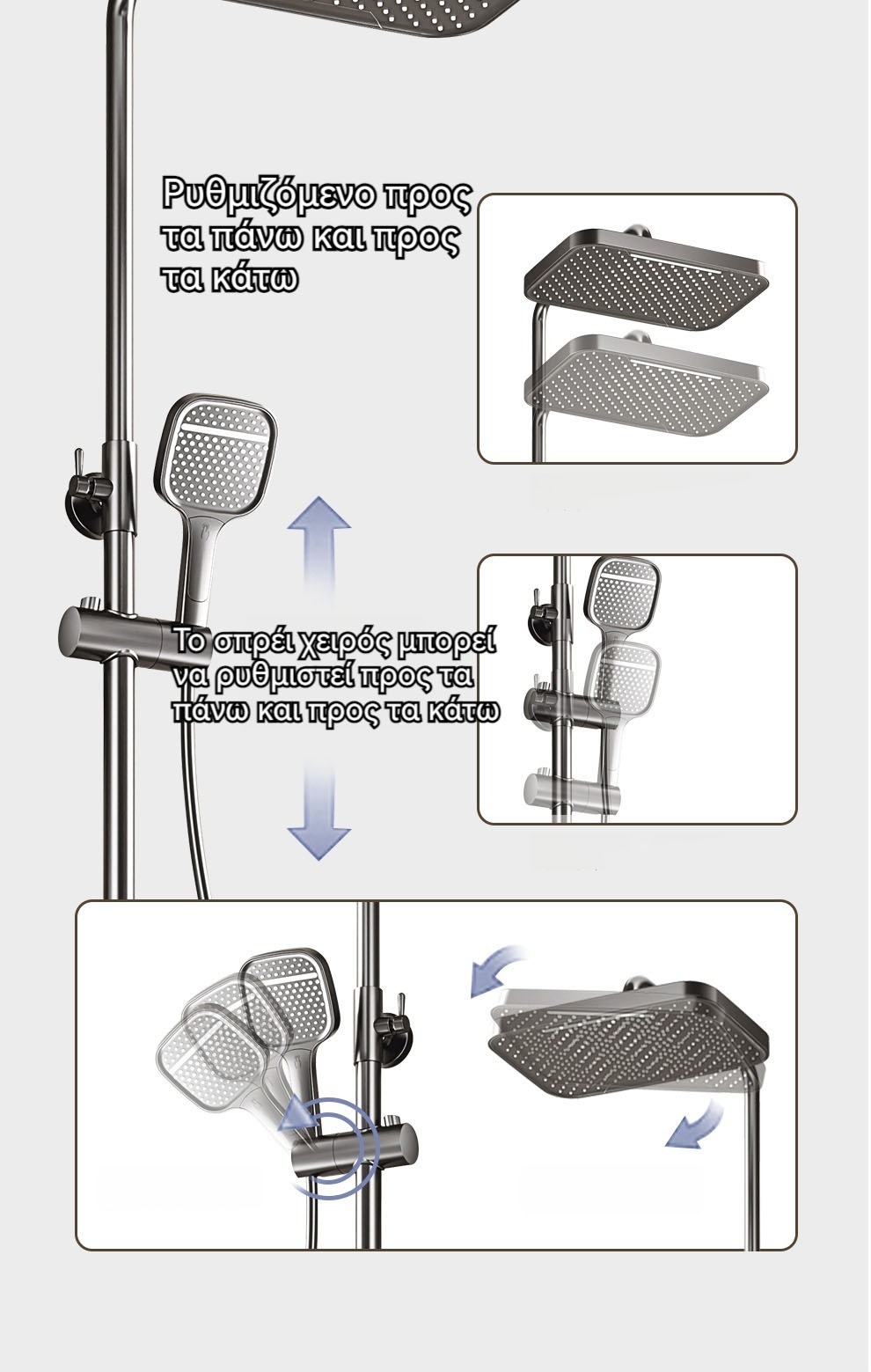 Ρυθμιζόμενο προς τα πάνω και προς τα κάτω

Το σπρέι χειρός μπορεί να ρυθμιστεί προς τα πάνω και προς τα κάτω