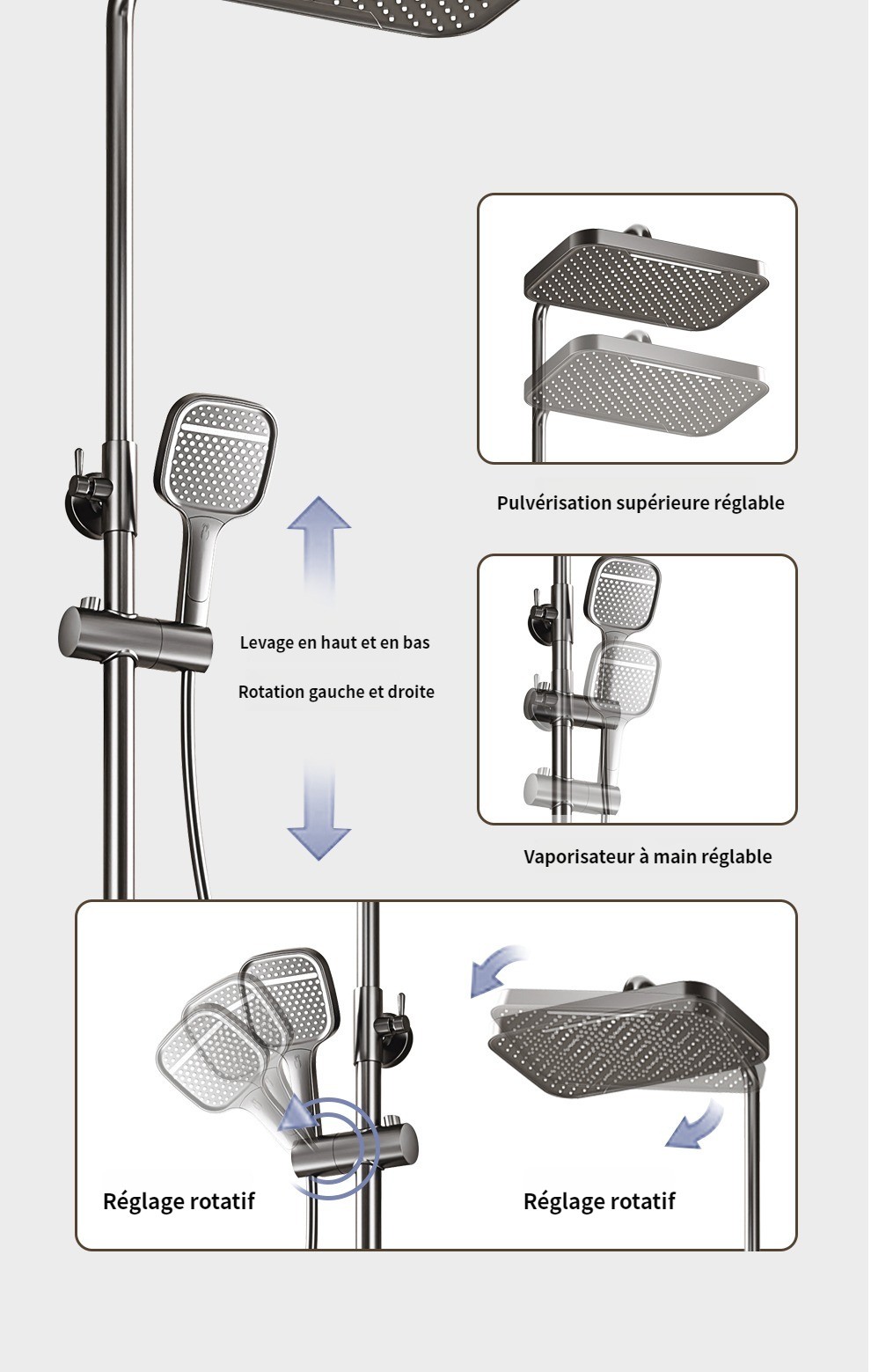 Pulvérisation supérieure réglable

Levage en haut et en bas

Rotation gauche et droite

Vaporisateur à main réglable

Réglage rotatif

Réglage rotatif