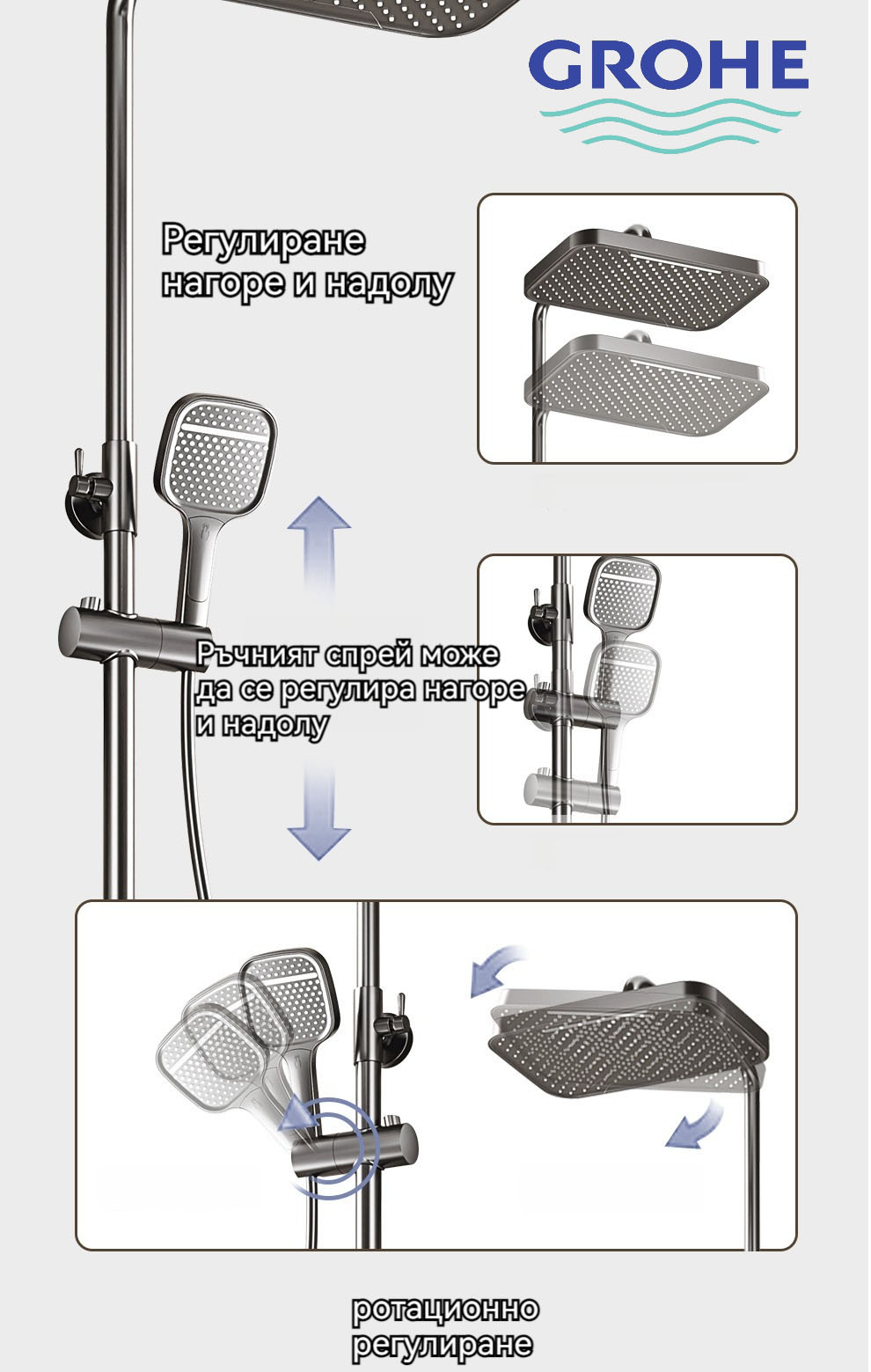 GROHE

Регулиране нагоре и надолу

Ръчният спрей може да се регулира нагоре и надолу

ротационно регулиране