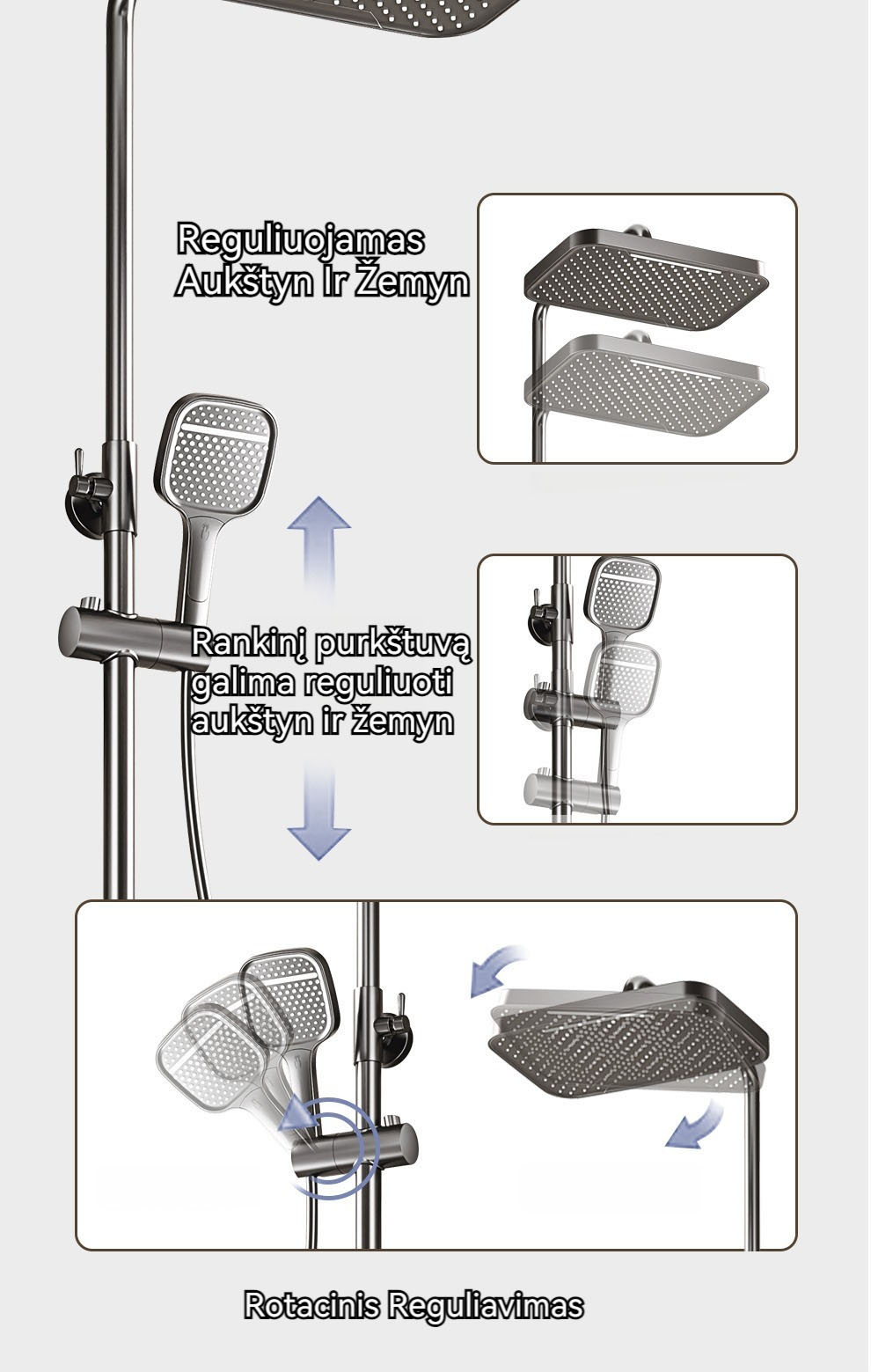 Reguliuojamas Aukštyn Ir Žemyn

Rankinį purkštuvą galima reguliuoti aukštyn ir žemyn

Rotacinis Reguliavimas