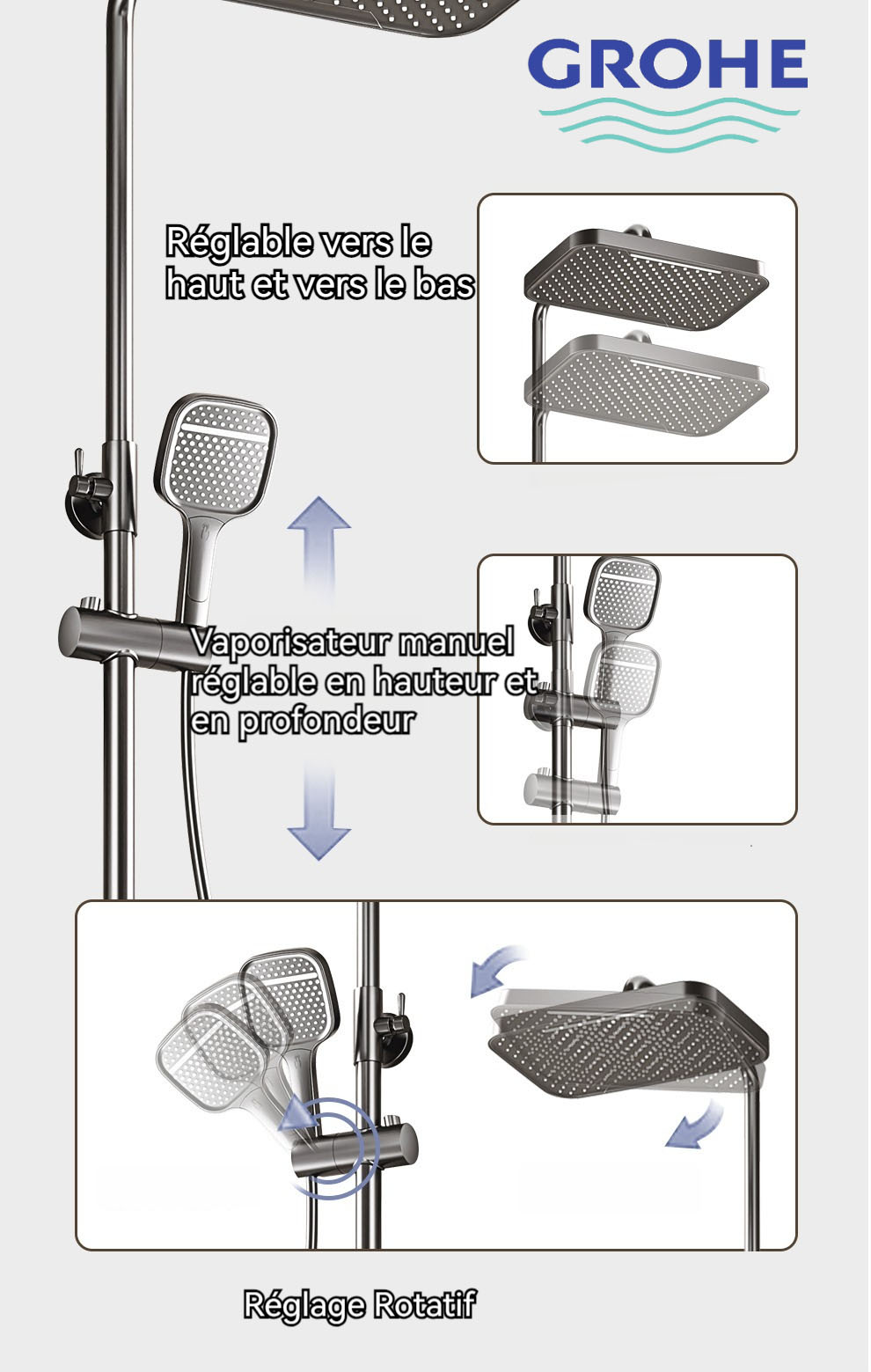 GROHE

Réglable vers le haut et vers le bas

Vaporisateur manuel réglable en hauteur et en profondeur

Réglage Rotatif