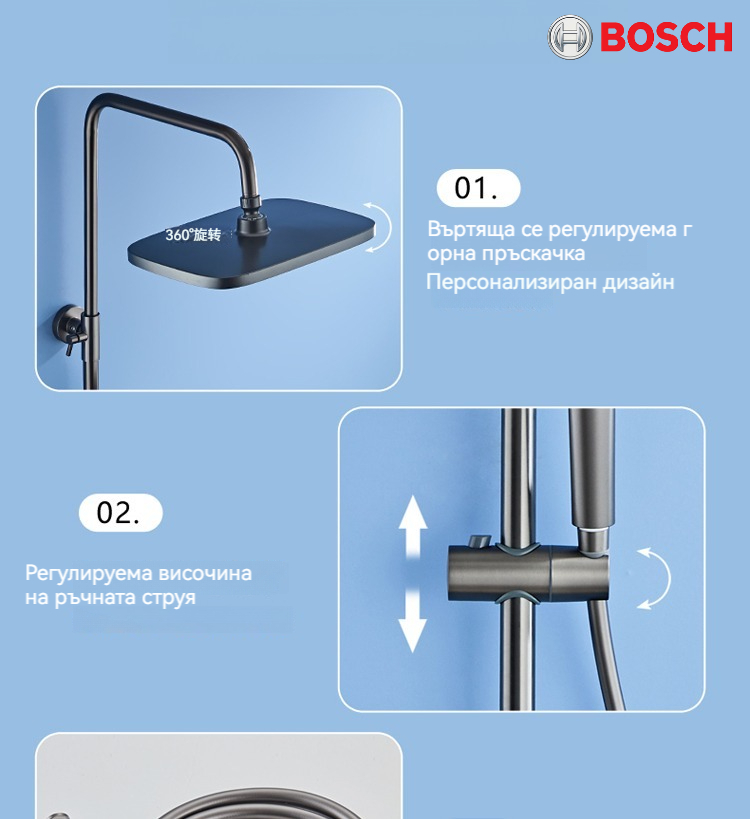 BOSCH

360°旋转

01.

Въртяща се регулируема г орна пръскачка

Персонализиран дизайн

02.

Регулируема височина на ръчната струя