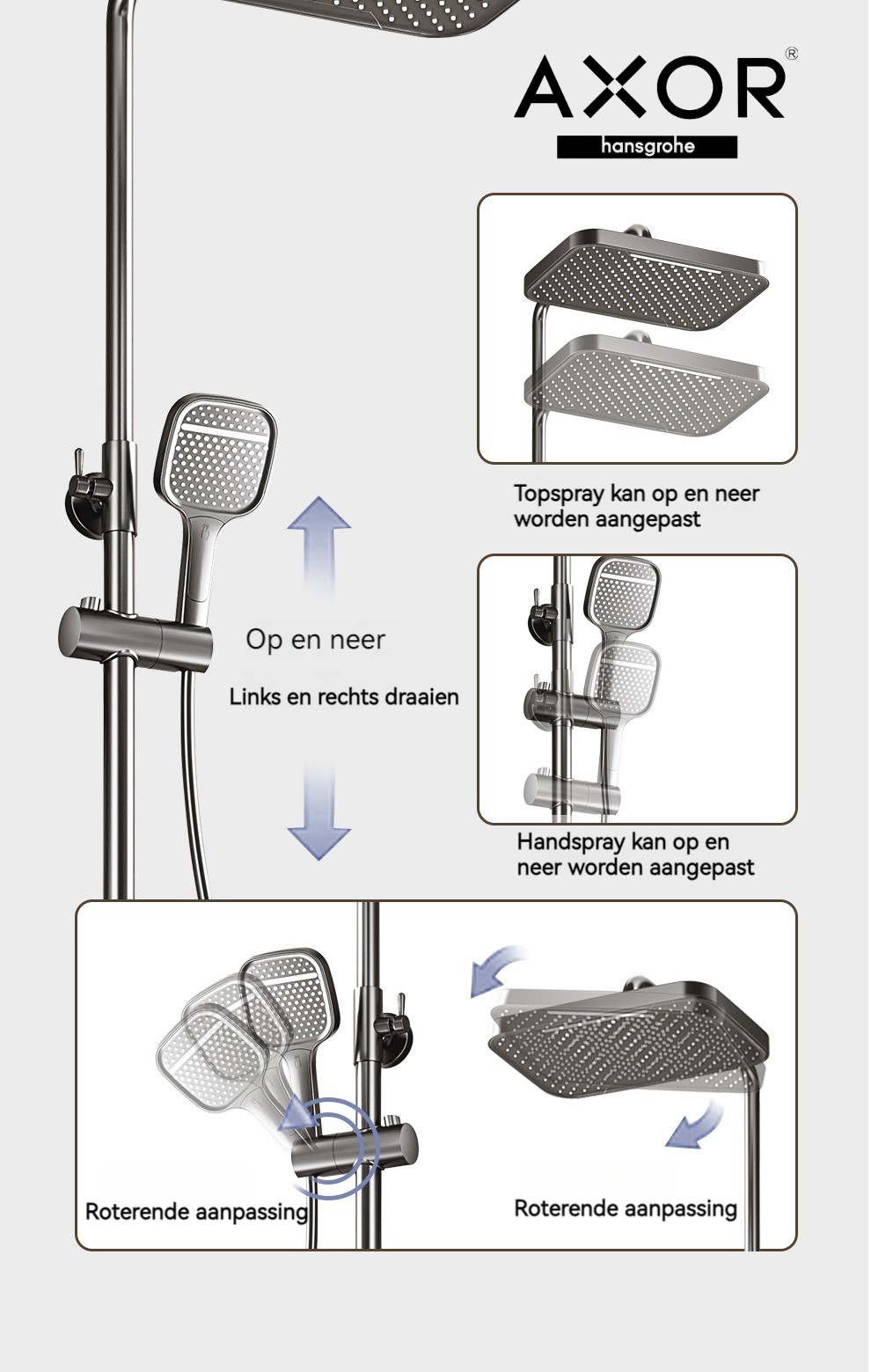 AXOR®
hansgrohe

Topspray kan op en neer worden aangepast

Op en neer

Links en rechts draaien

Handspray kan op en neer worden aangepast

Roterende aanpassing

Roterende aanpassing