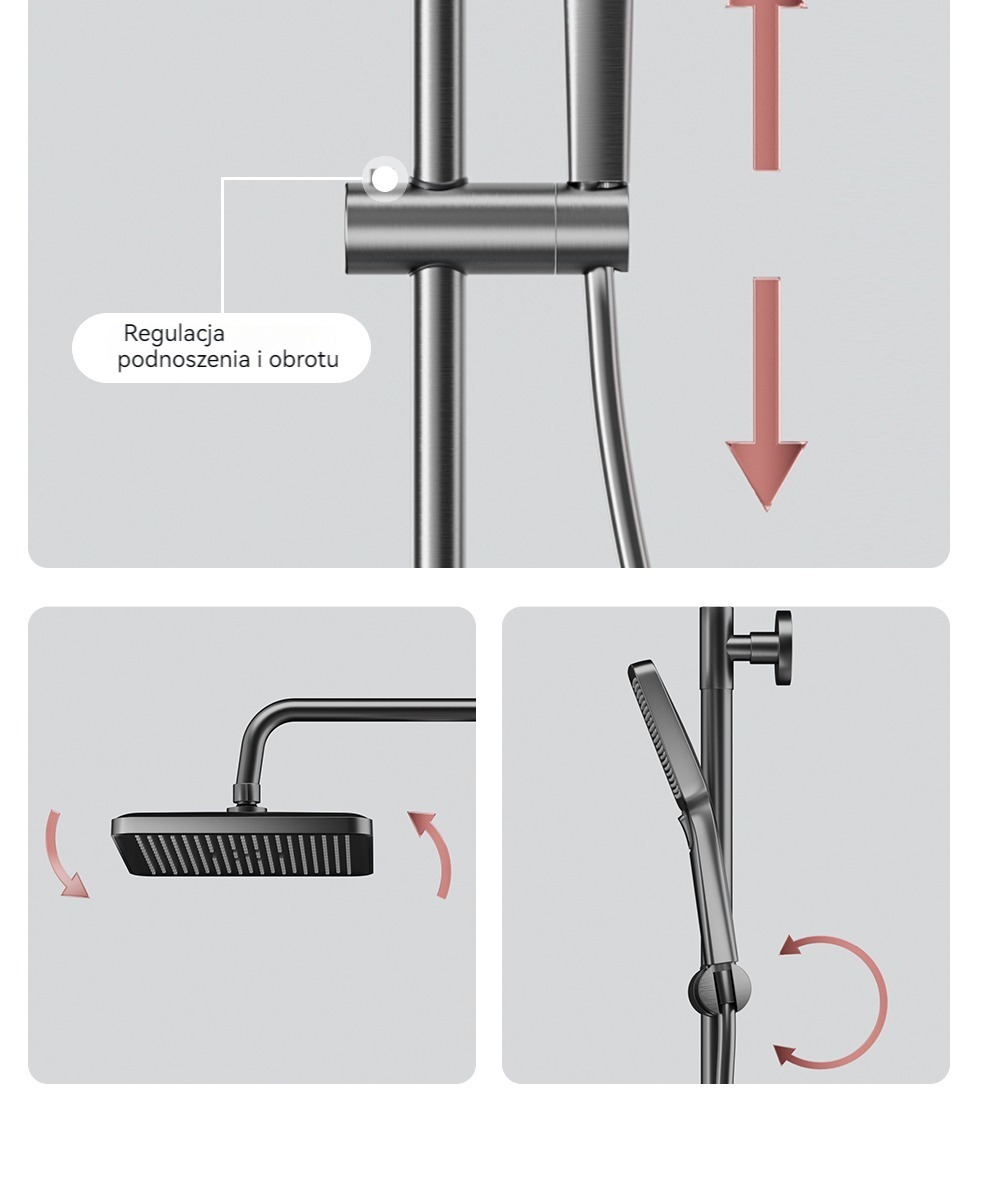 Regulacja
podnoszenia i obrotu