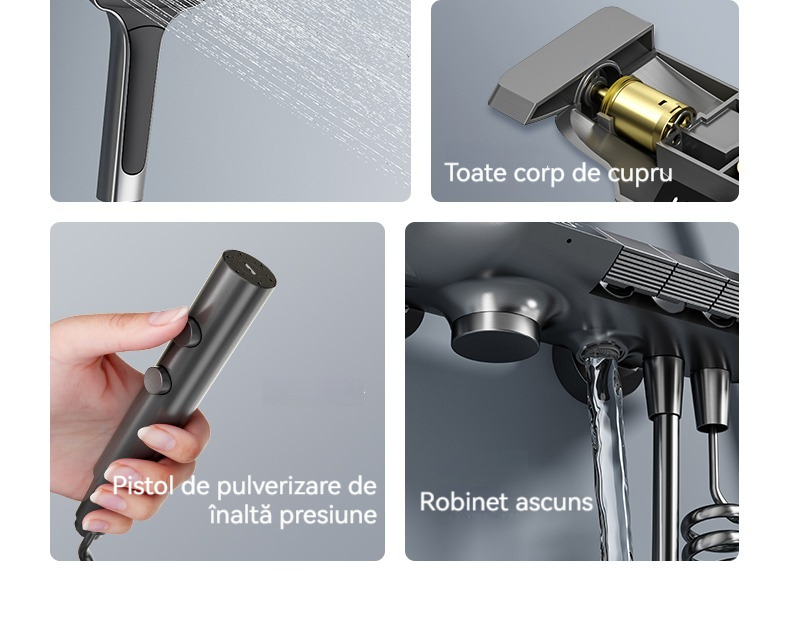 Toate corp de cupru

Pistol de pulverizare de înaltă presiune

Robinet ascuns