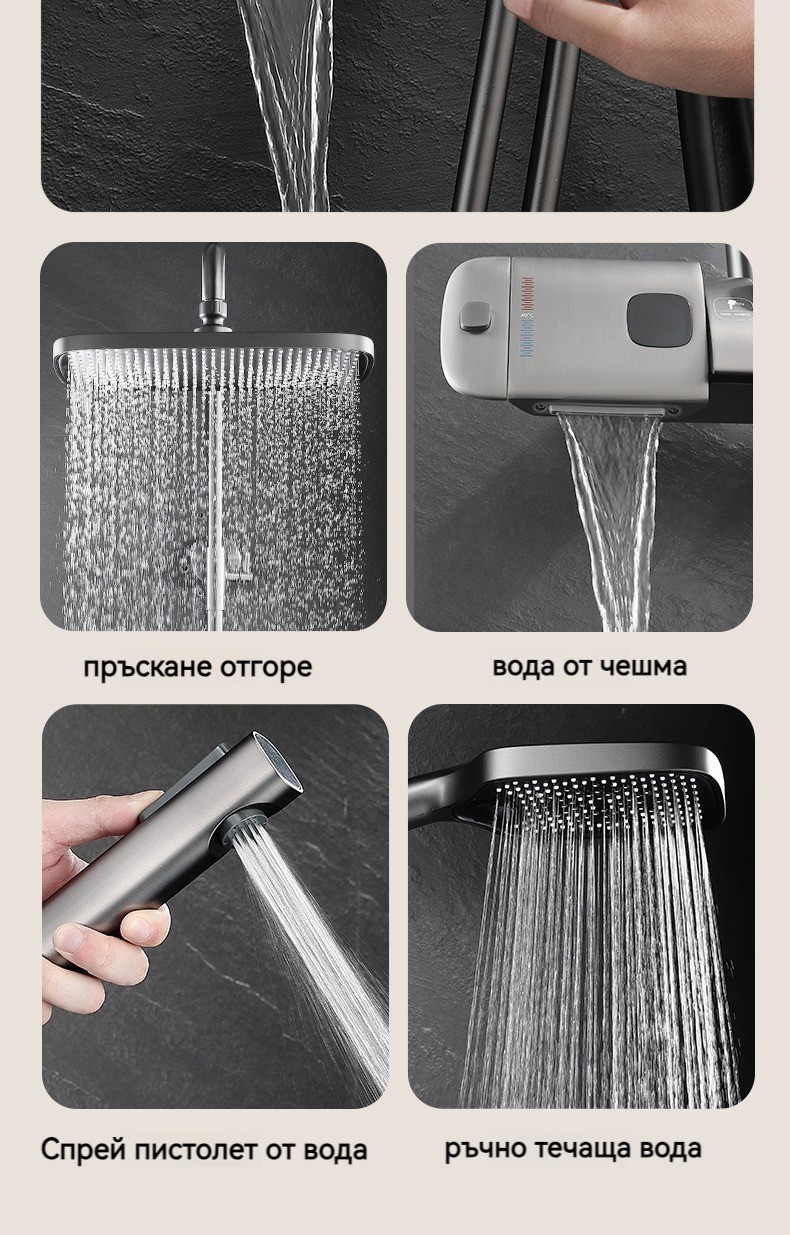 пръскане отгоре

вода от чешма

Спрей пистолет от вода

ръчно течаща вода