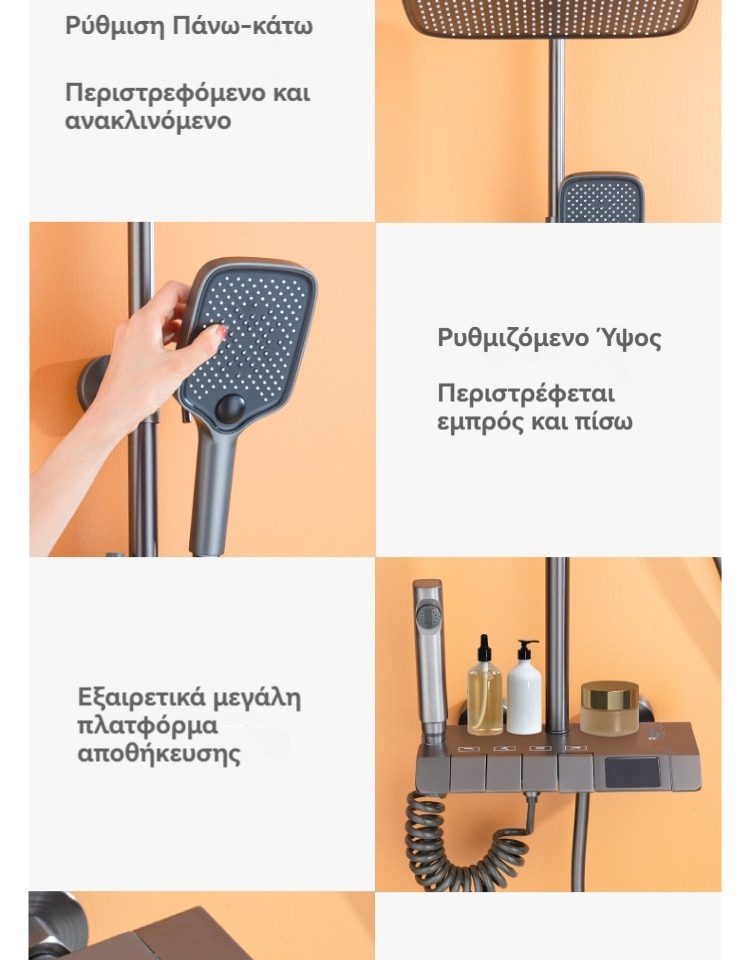 Ρύθμιση Πάνω-κάτω

Περιστρεφόμενο και ανακλινόμενο

Ρυθμιζόμενο Ύψος

Περιστρέφεται εμπρός και πίσω

Εξαιρετικά μεγάλη πλατφόρμα αποθήκευσης