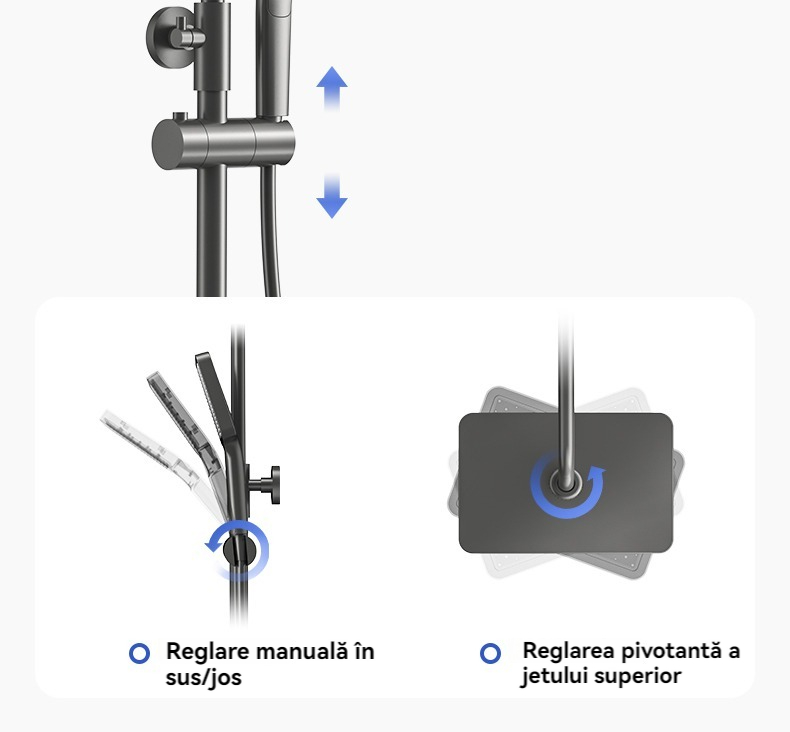 Reglare manuală în sus/jos

Reglarea pivotantă a jetului superior