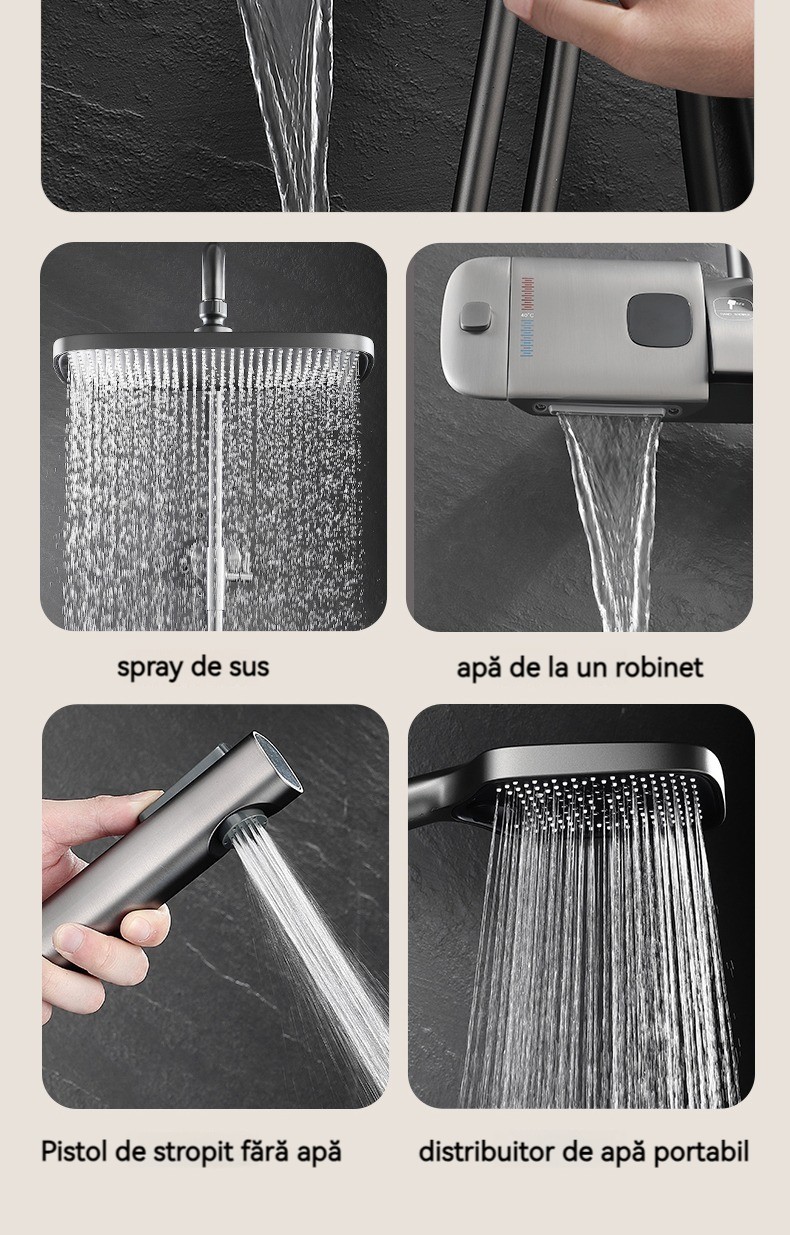 spray de sus

apă de la un robinet

Pistol de stropit fără apă

distribuitor de apă portabil